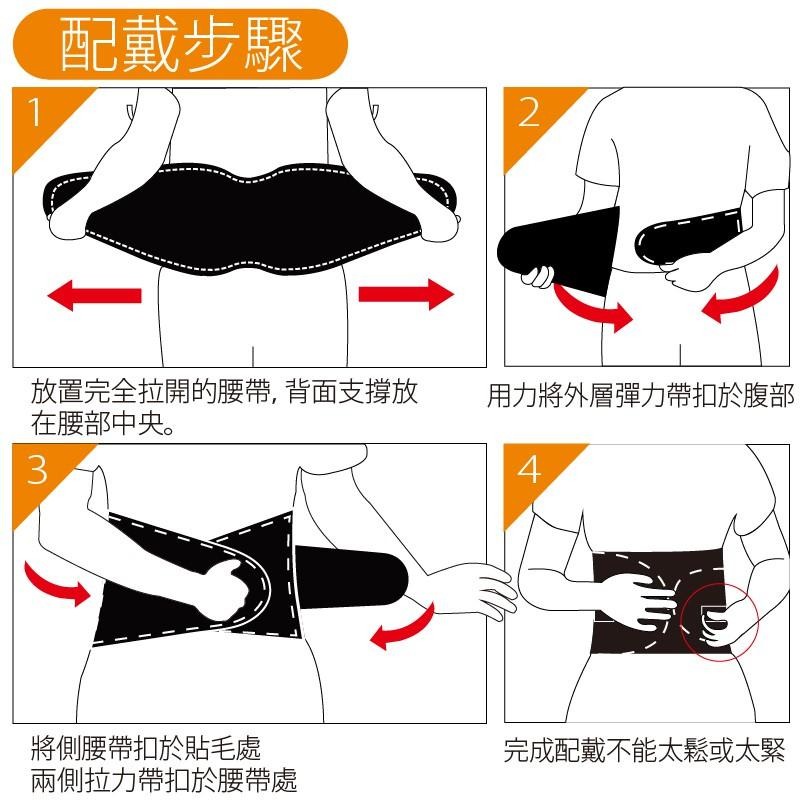 配戴步驟

1

放置完全拉開的腰帶, 背面支撐放在腰部中央。

2

用力將外層彈力帶扣於腹部

3

將側腰帶扣於貼毛處
兩側拉力帶扣於腰帶處

4

完成配戴不能太鬆或太緊