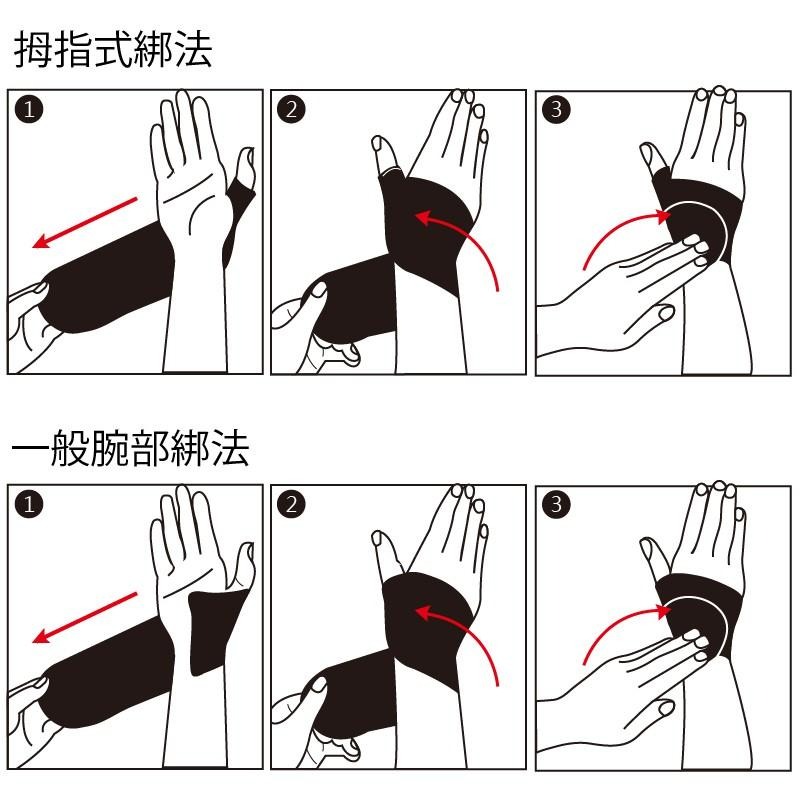 拇指式綁法

1

2

3

一般腕部綁法

1

2

3