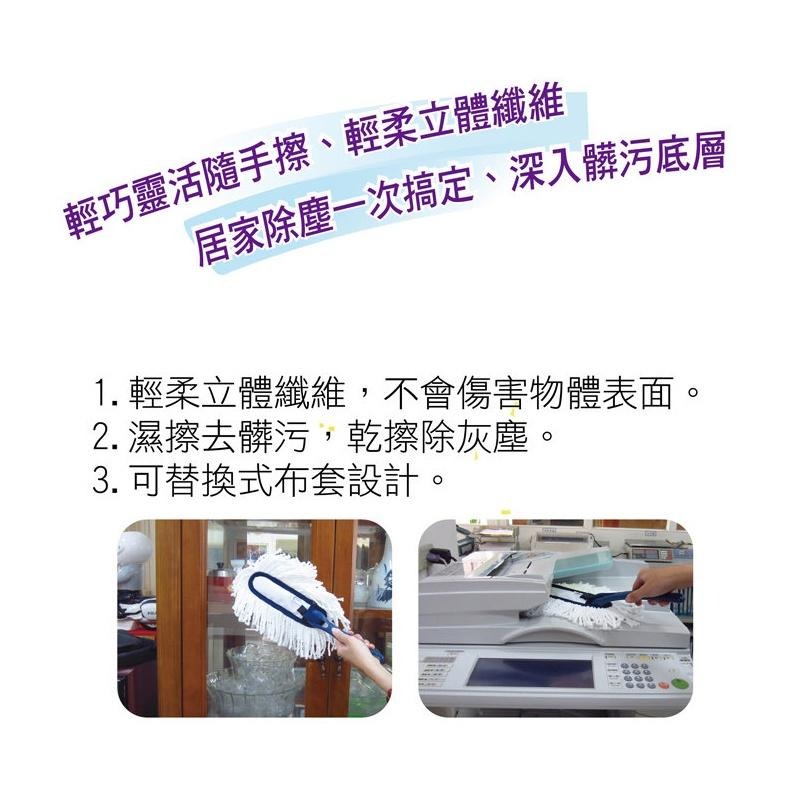 輕巧靈活隨手擦、輕柔立體纖維
居家除塵一次搞定、深入髒污底層

1. 輕柔立體纖維，不會傷害物體表面。
2. 濕擦去髒污，乾擦除灰塵。
3. 可替換式布套設計。