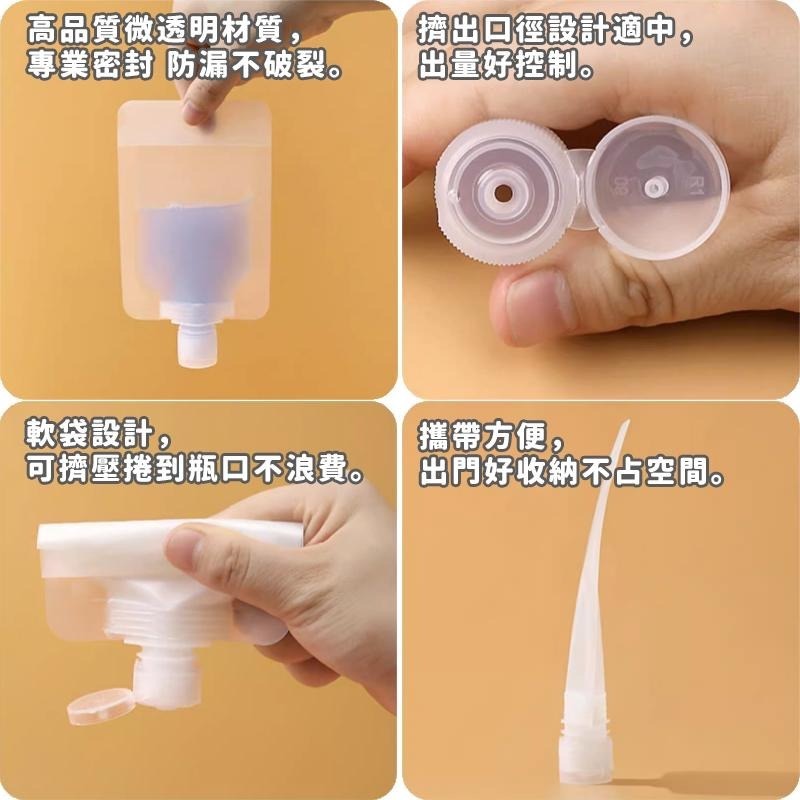 高品質微透明材質，
專業密封 防漏不破裂。

擠出口徑設計適中，
出量好控制。

軟袋設計，
可擠壓捲到瓶口不浪費。

攜帶方便，
出門好收納不占空間。