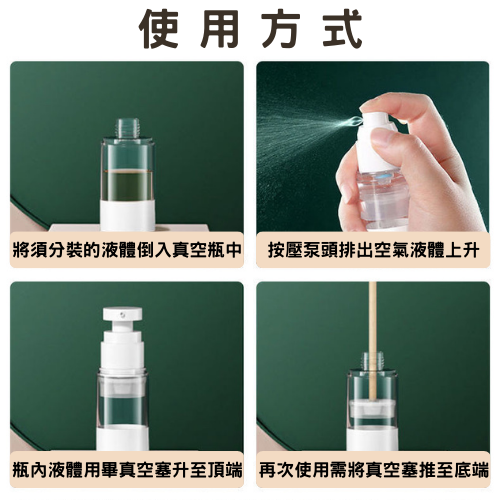 使用方式

將須分裝的液體倒入真空瓶中

按壓泵頭排出空氣液體上升

瓶內液體用畢真空塞升至頂端

再次使用需將真空塞推至底端