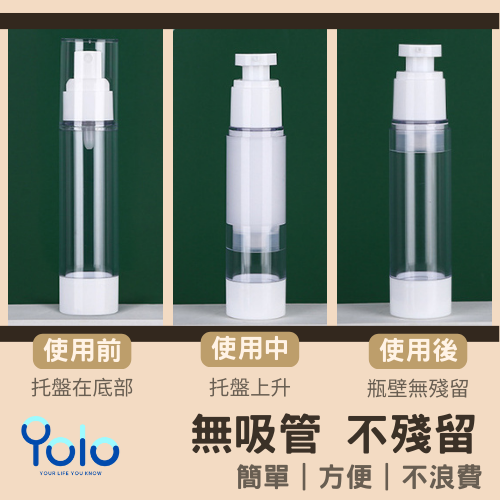 使用前
托盤在底部

使用中
托盤上升

使用後
瓶壁無殘留

Yolo
YOUR LIFE YOU KNOW

無吸管 不殘留
簡單｜方便｜不浪費