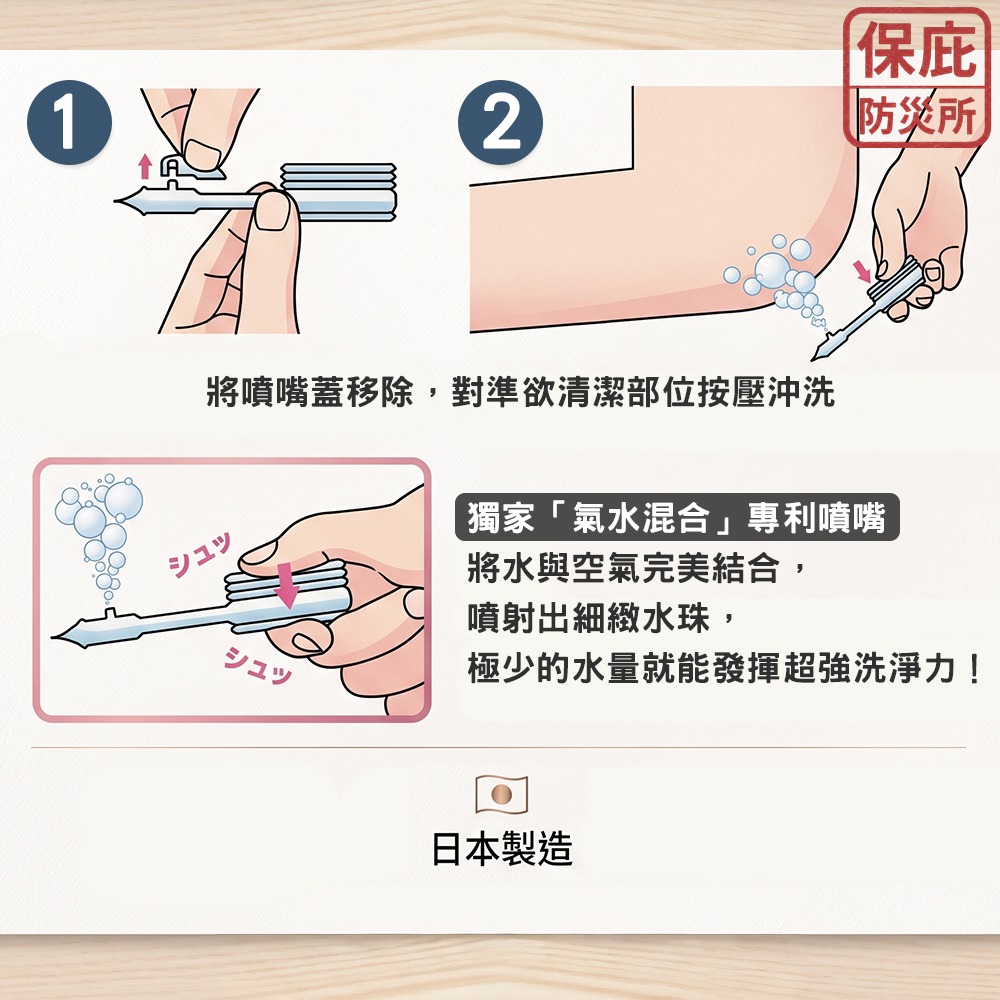 保庇
防災所

1

2

將噴嘴蓋移除，對準欲清潔部位按壓沖洗

シュッ

シュッ

獨家「氣水混合」專利噴嘴
將水與空氣完美結合，
噴射出細緻水珠，
極少的水量就能發揮超強洗淨力！

日本製造