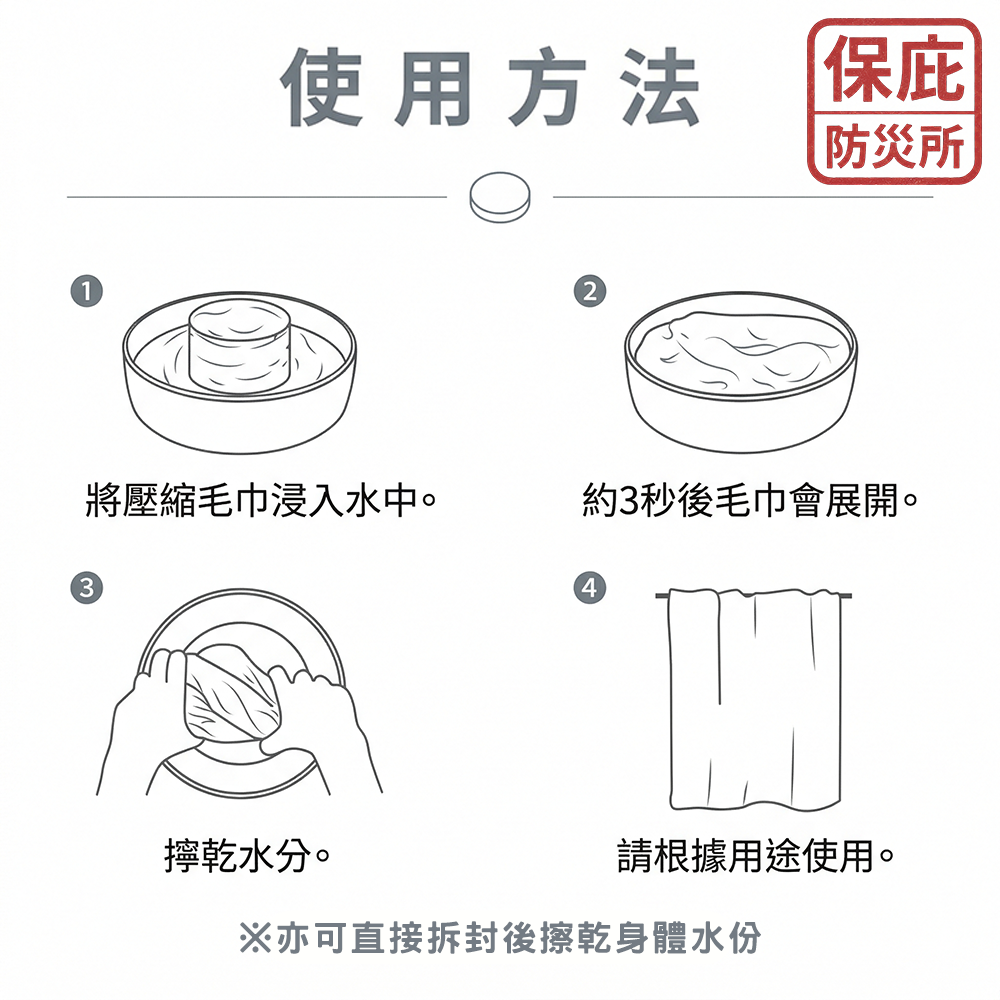 使用方法

保庇
防災所

1
將壓縮毛巾浸入水中。

2
約3秒後毛巾會展開。

3
擰乾水分。

4
請根據用途使用。

※亦可直接拆封後擦乾身體水份