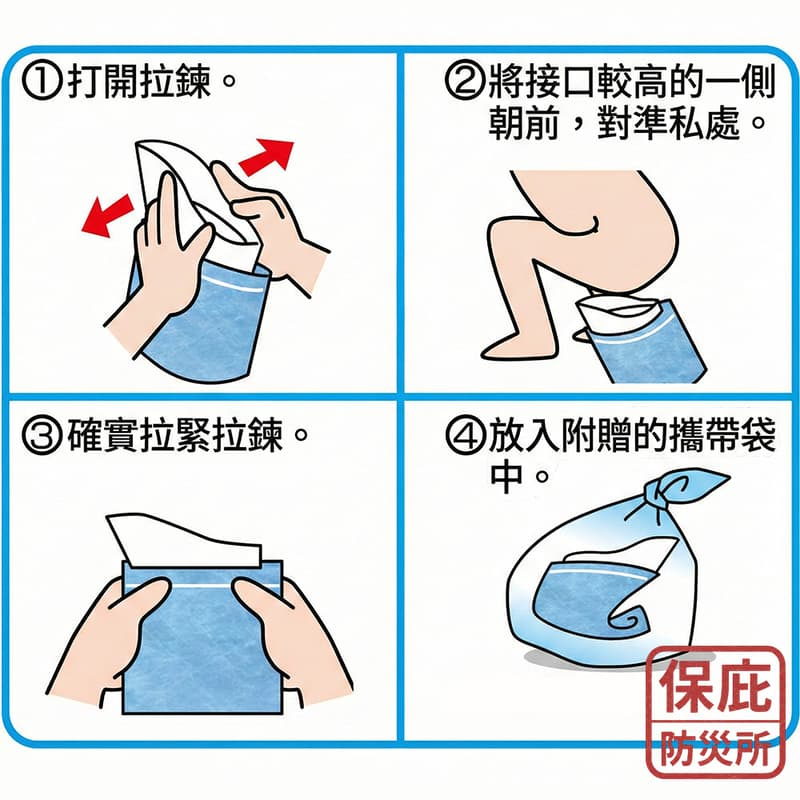 ①打開拉鍊。

②將接口較高的一側朝前，對準私處。

③確實拉緊拉鍊。

④放入附贈的攜帶袋中。

保庇
防災所