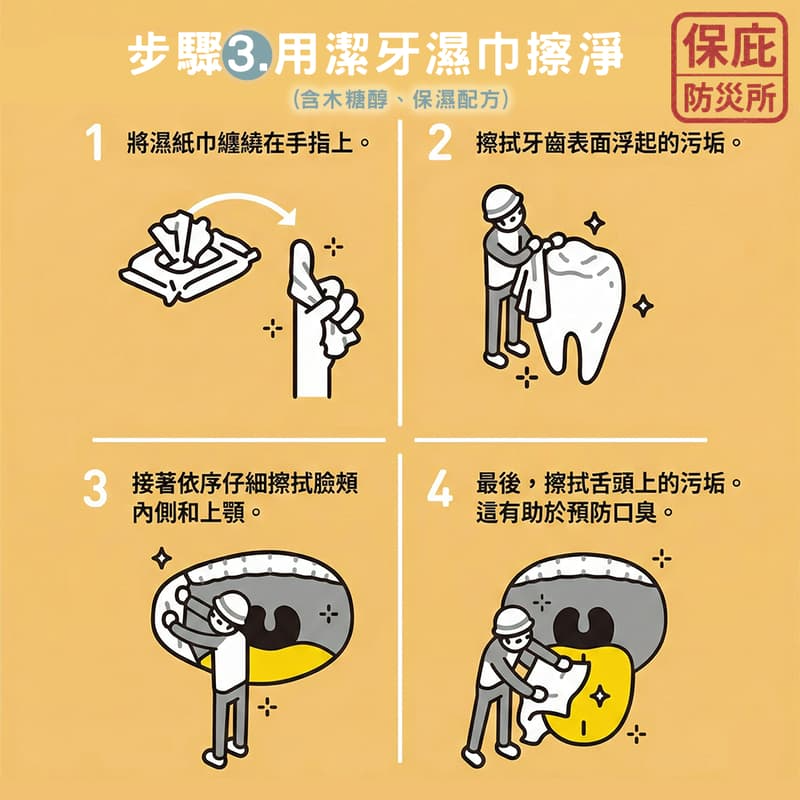 步驟3.用潔牙濕巾擦淨

（含木糖醇、保濕配方）

保庇
防災所

1 將濕紙巾纏繞在手指上。

2 擦拭牙齒表面浮起的污垢。

3 接著依序仔細擦拭臉頰內側和上顎。

4 最後，擦拭舌頭上的污垢。這有助於預防口臭。