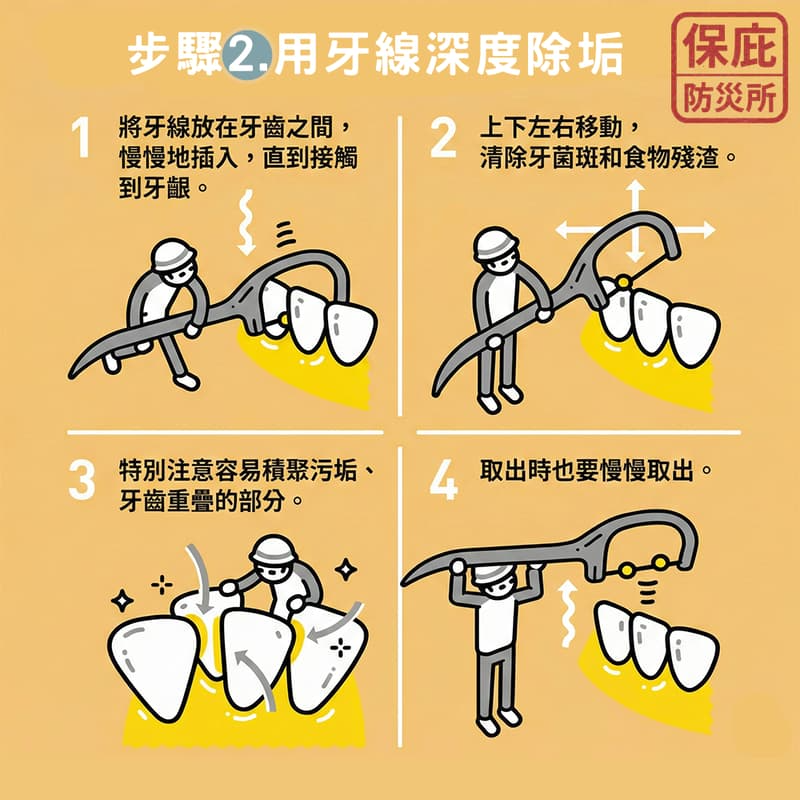 步驟2.用牙線深度除垢

保庇
防災所

1 將牙線放在牙齒之間，慢慢地插入，直到接觸到牙齦。

2 上下左右移動，清除牙菌斑和食物殘渣。

3 特別注意容易積聚污垢、牙齒重疊的部分。

4 取出時也要慢慢取出。