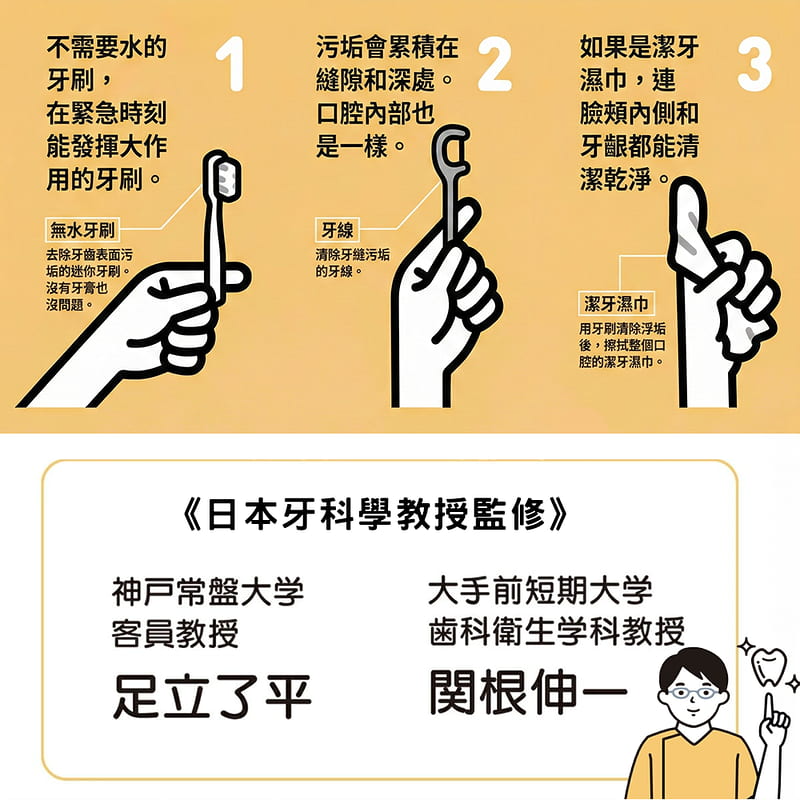 不需要水的牙刷，在緊急時刻能發揮大作用的牙刷。

1

無水牙刷
去除牙齒表面污垢的迷你牙刷。沒有牙膏也沒問題。

污垢會累積在縫隙和深處。口腔內部也是一樣。

2

牙線
清除牙縫污垢的牙線。

如果是潔牙濕巾，連臉頰內側和牙齦都能清潔乾淨。

3

潔牙濕巾
用牙刷清除浮垢後，擦拭整個口腔的潔牙濕巾。

《日本牙科學教授監修》

神戸常盤大学
客員教授

足立了平

大手前短期大学
歯科衛生学科教授

関根伸一