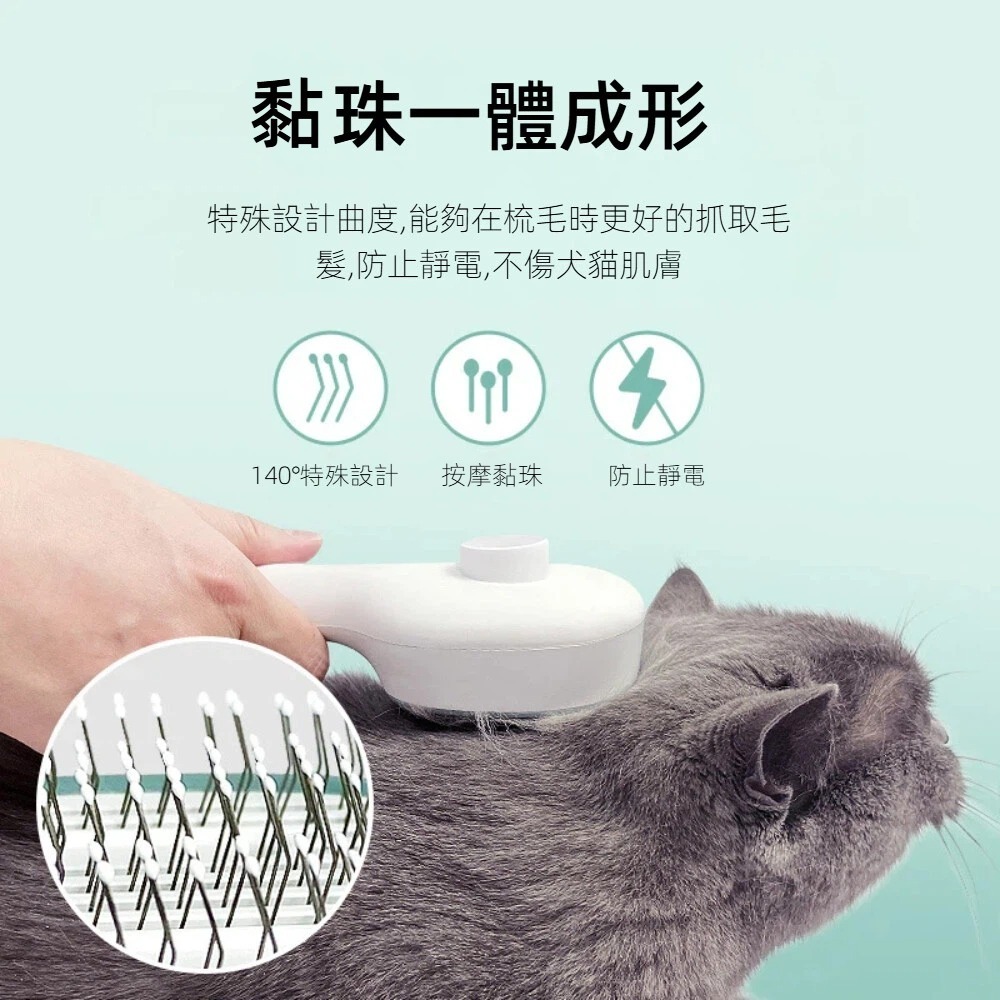 黏珠一體成形

特殊設計曲度,能夠在梳毛時更好的抓取毛髮,防止靜電,不傷犬貓肌膚

140°特殊設計

按摩黏珠

防止靜電