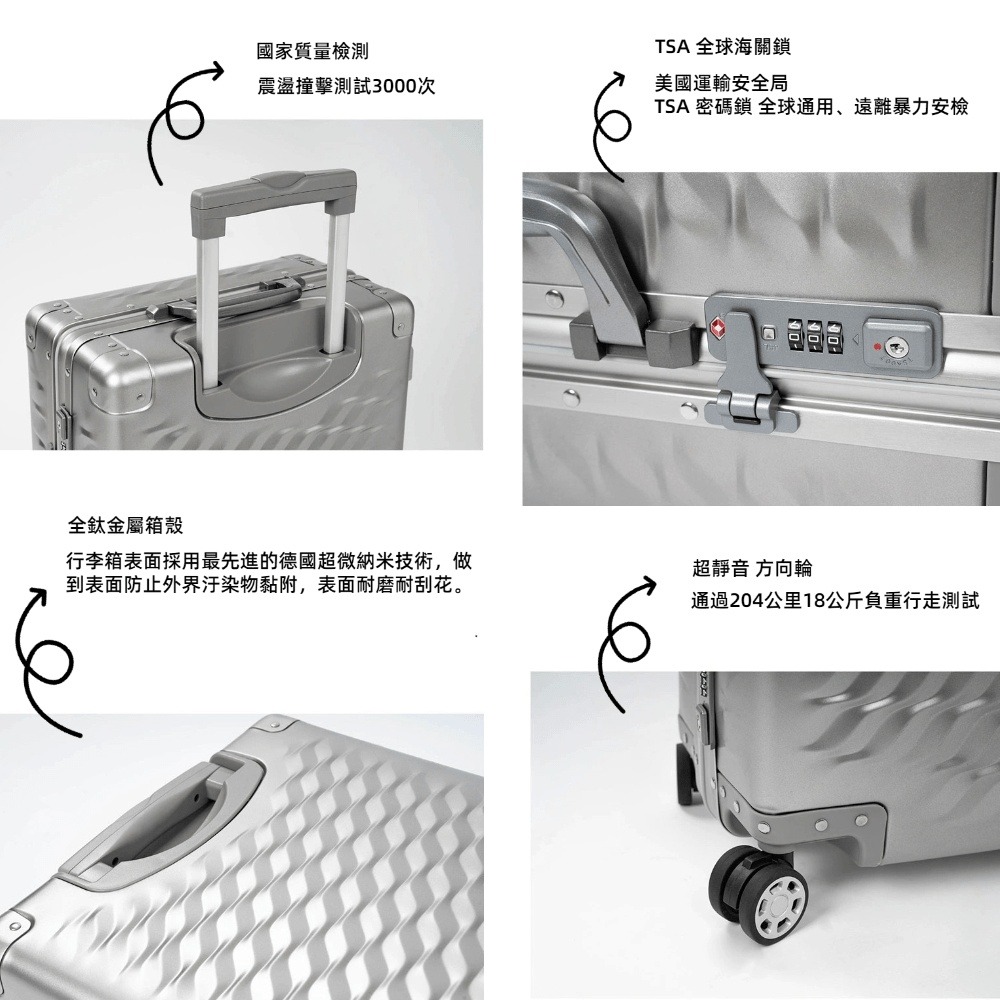 國家質量檢測

震盪撞擊測試3000次

TSA 全球海關鎖

美國運輸安全局
TSA 密碼鎖 全球通用、遠離暴力安檢

全鈦金屬箱殼

行李箱表面採用最先進的德國超微納米技術，做到表面防止外界汙染物黏附，表面耐磨耐刮花。

超靜音 方向輪

通過204公里18公斤負重行走測試