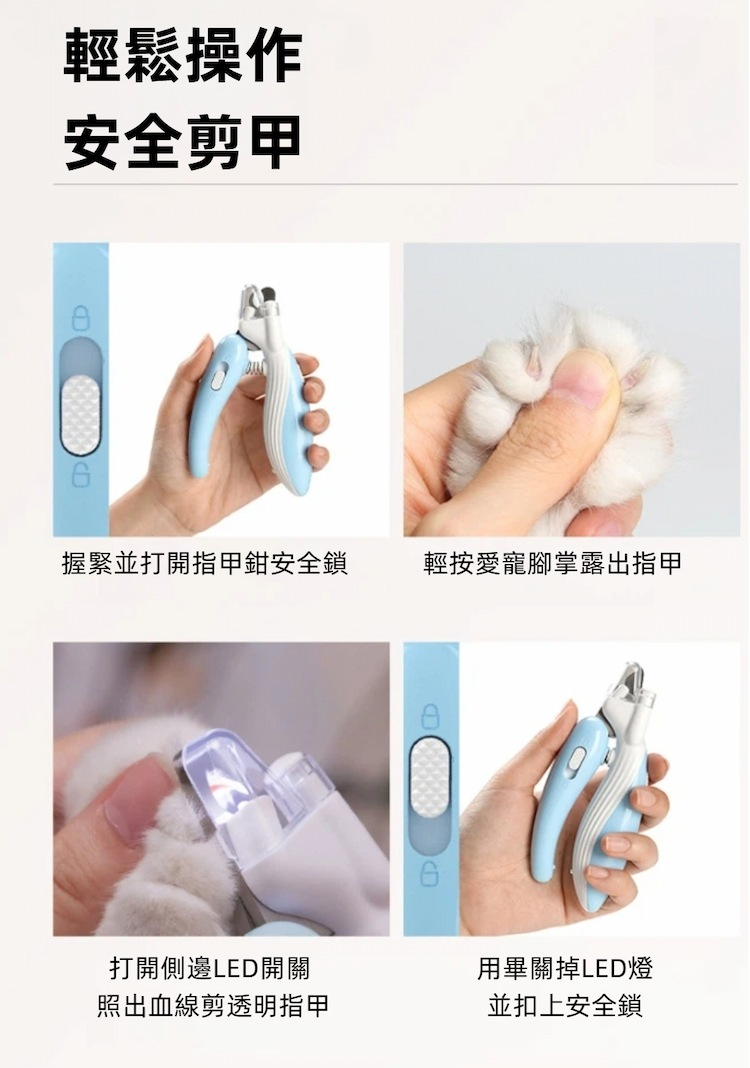 輕鬆操作
安全剪甲

握緊並打開指甲鉗安全鎖

輕按愛寵腳掌露出指甲

打開側邊LED開關
照出血線剪透明指甲

用畢關掉LED燈
並扣上安全鎖