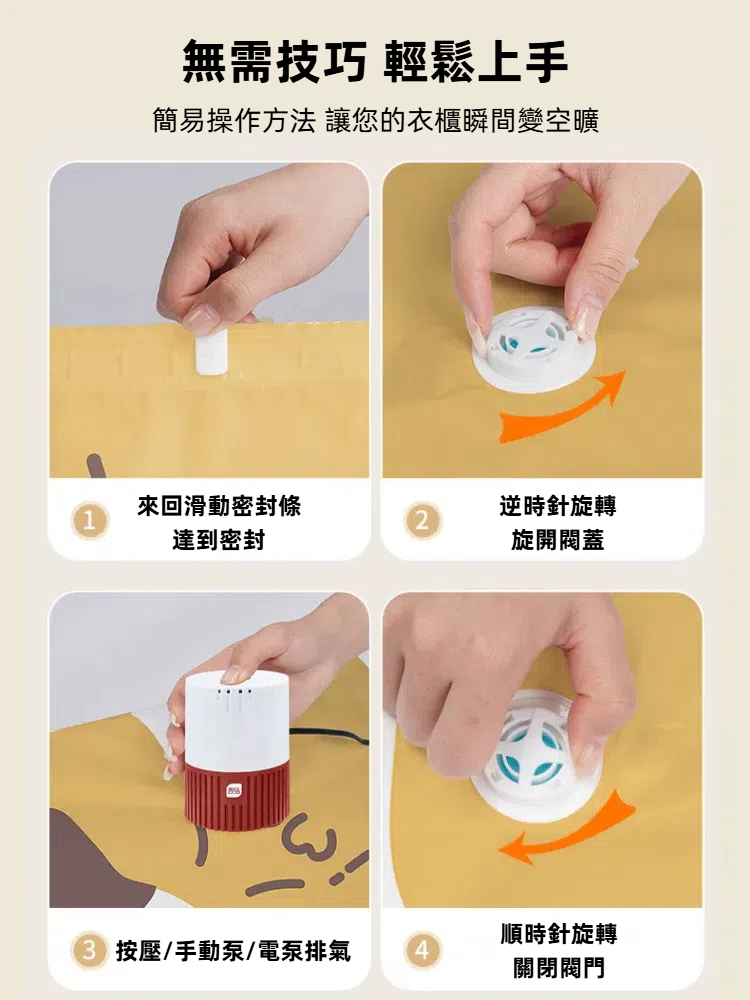 無需技巧 輕鬆上手

簡易操作方法 讓您的衣櫃瞬間變空曠

1 來回滑動密封條 達到密封

2 逆時針旋轉 旋開閥蓋

3 按壓/手動泵/電泵排氣

4 順時針旋轉 關閉閥門