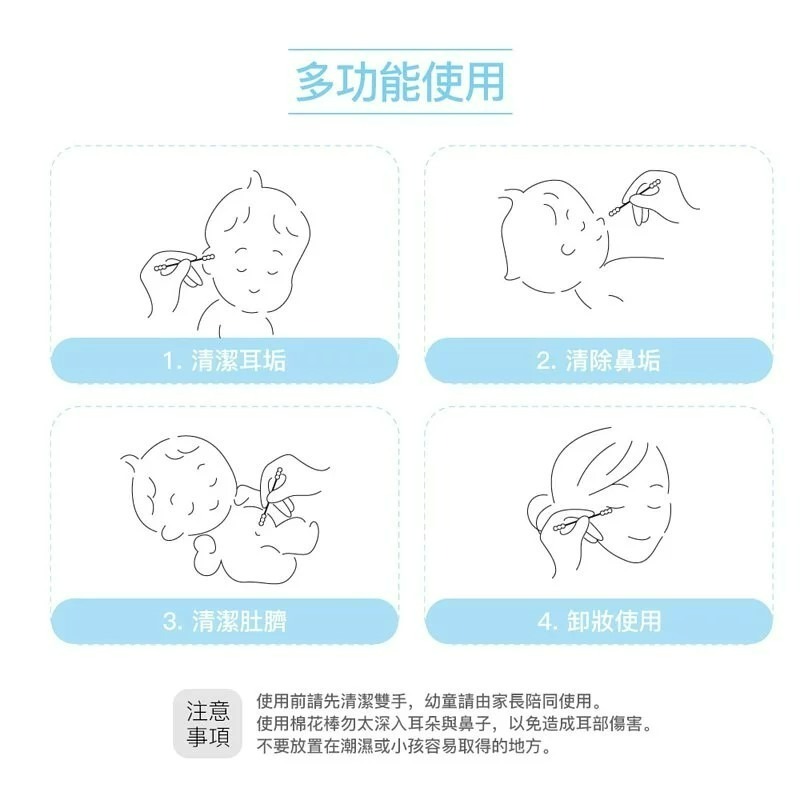 多功能使用

1. 清潔耳垢

2. 清除鼻垢

3. 清潔肚臍

4. 卸妝使用

注意事項

使用前請先清潔雙手，幼童請由家長陪同使用。
使用棉花棒勿太深入耳朵與鼻子，以免造成耳部傷害。
不要放置在潮濕或小孩容易取得的地方。