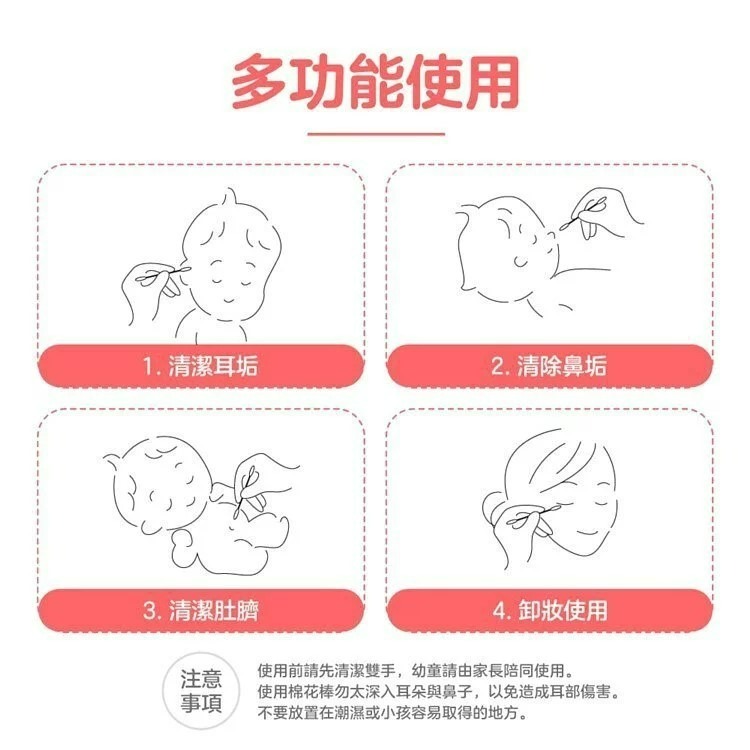 多功能使用

1. 清潔耳垢

2. 清除鼻垢

3. 清潔肚臍

4. 卸妝使用

注意事項

使用前請先清潔雙手，幼童請由家長陪同使用。
使用棉花棒勿太深入耳朵與鼻子，以免造成耳部傷害。
不要放置在潮濕或小孩容易取得的地方。