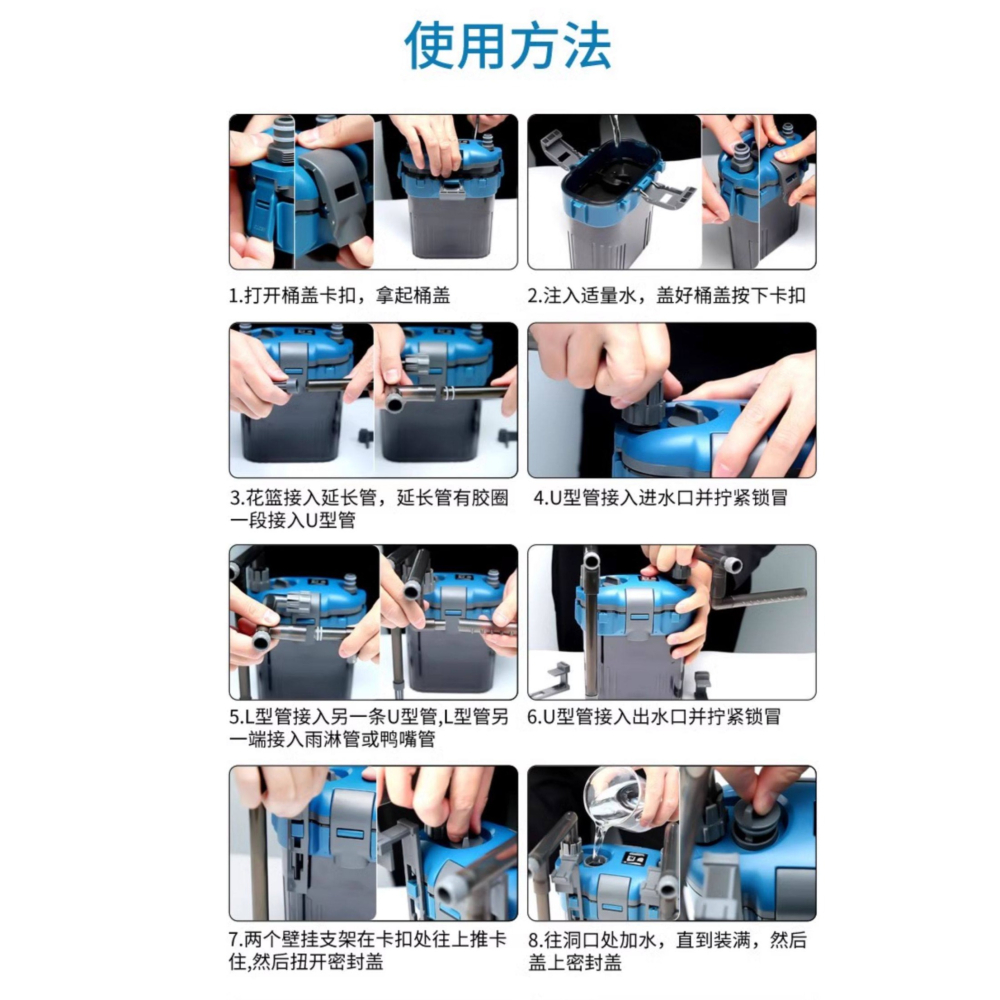 使用方法

1.打开桶盖卡扣，拿起桶盖

2.注入适量水，盖好桶盖按下卡扣

3.花篮接入延长管，延长管有胶圈一段接入U型管

4.U型管接入进水口并拧紧锁冒

5.L型管接入另一条U型管,L型管另一端接入雨淋管或鸭嘴管

6.U型管接入出水口并拧紧锁冒

7.两个壁挂支架在卡扣处往上推卡住,然后扭开密封盖

8.往洞口处加水，直到装满，然后盖上密封盖