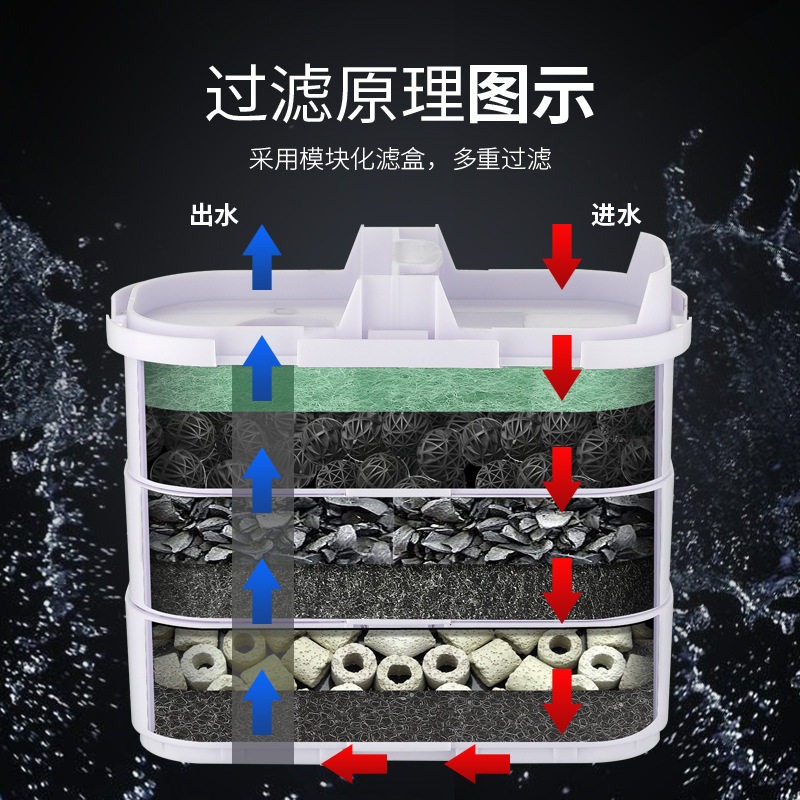 过滤原理图示

采用模块化滤盒，多重过滤

出水

进水