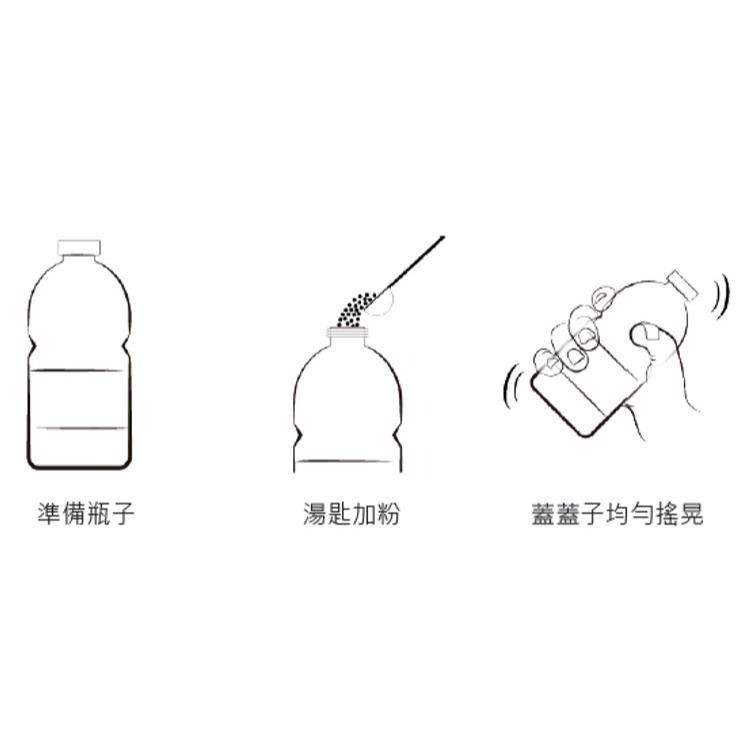 準備瓶子

湯匙加粉

蓋蓋子均勻搖晃