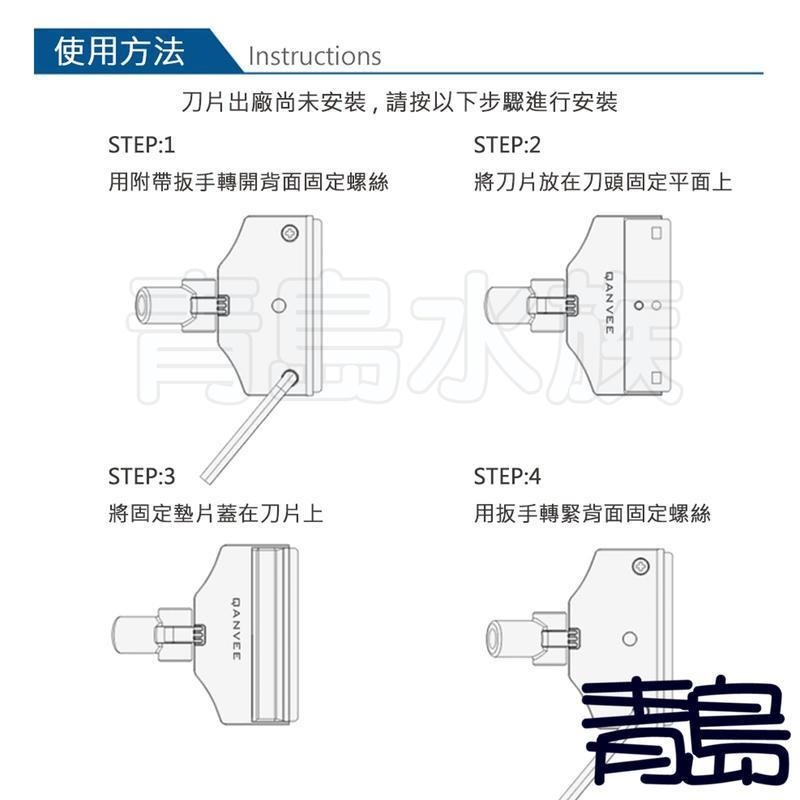 使用方法 Instructions

刀片出廠尚未安裝，請按以下步驟進行安裝

STEP:1
用附帶扳手轉開背面固定螺絲

STEP:2
將刀片放在刀頭固定平面上

QANVEE

青島水族

STEP:3
將固定墊片蓋在刀片上

QANVEE

STEP:4
用扳手轉緊背面固定螺絲

青島