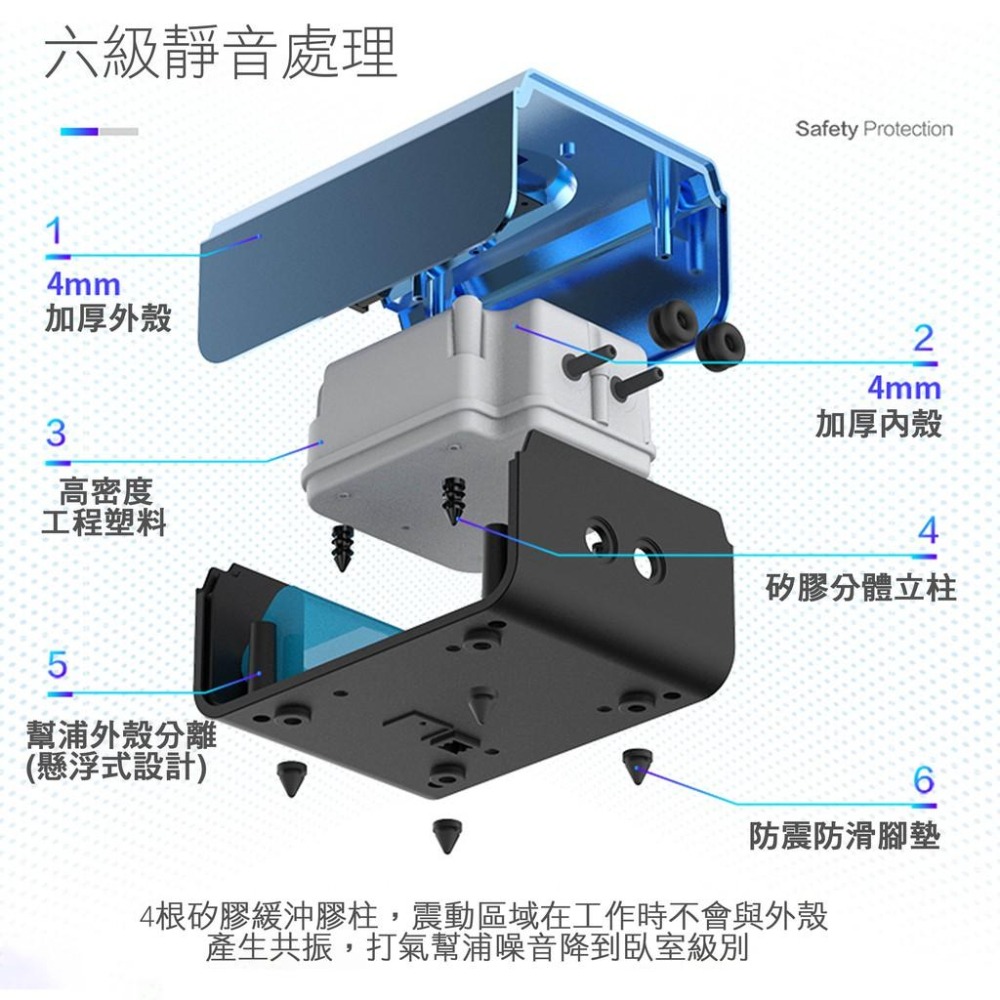 六級靜音處理

Safety Protection

1
4mm
加厚外殼

2
4mm
加厚內殼

3
高密度
工程塑料

4
矽膠分體立柱

5
幫浦外殼分離
(懸浮式設計)

6
防震防滑腳墊

4根矽膠緩沖膠柱，震動區域在工作時不會與外殼產生共振，打氣幫浦噪音降到臥室級別