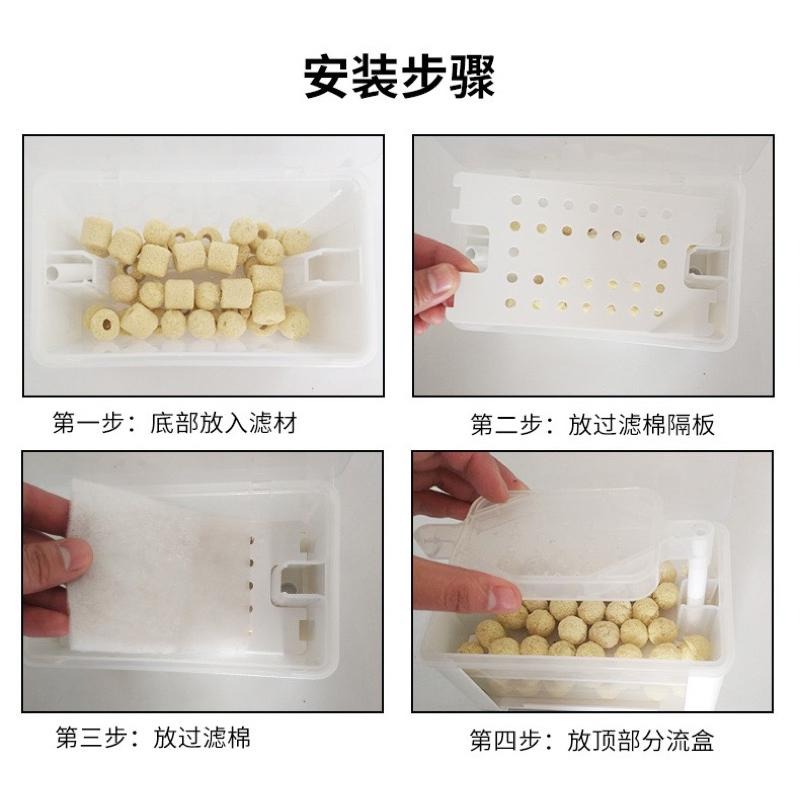 安装步骤

第一步：底部放入滤材

第二步：放过滤棉隔板

第三步：放过滤棉

第四步：放顶部分流盒