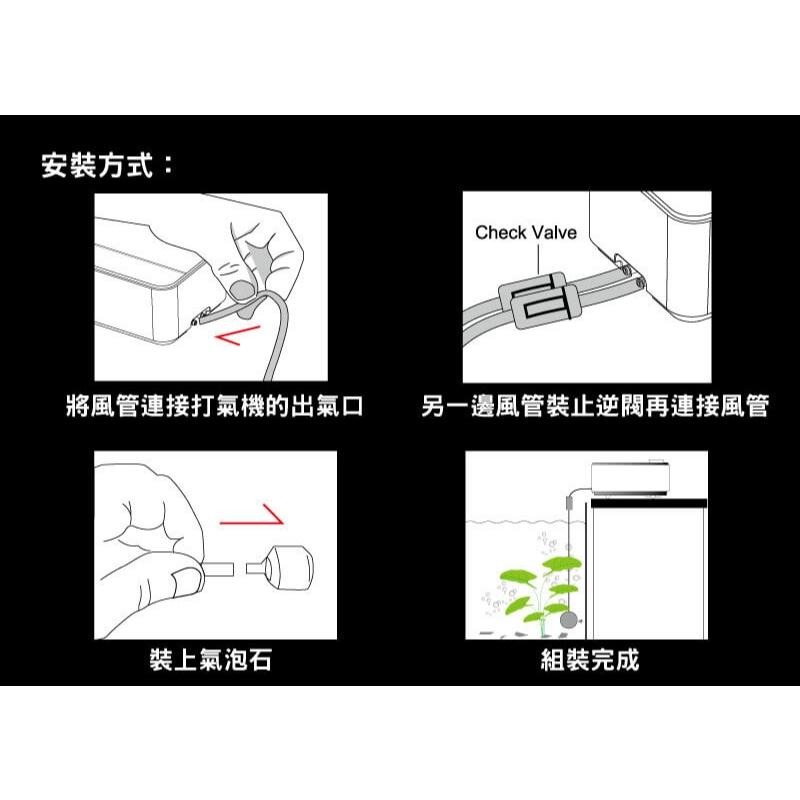 安裝方式：

將風管連接打氣機的出氣口

Check Valve

另一邊風管裝止逆閥再連接風管

裝上氣泡石

組裝完成