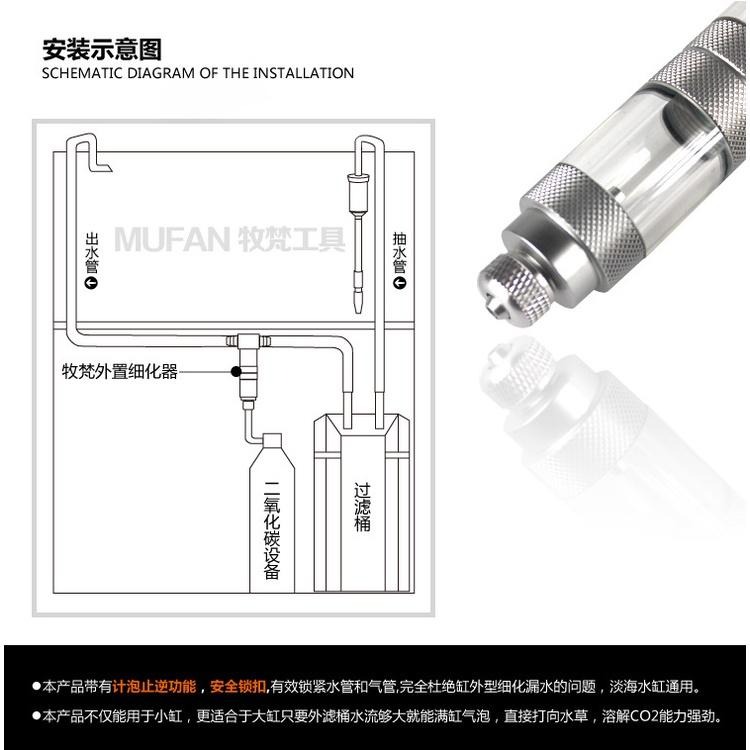 安装示意图
SCHEMATIC DIAGRAM OF THE INSTALLATION

出水管

MUFAN 牧梵工具

抽水管

牧梵外置细化器

二氧化碳设备

过滤桶

●本产品带有计泡止逆功能，安全锁扣,有效锁紧水管和气管,完全杜绝缸外型细化漏水的问题，淡海水缸通用。
●本产品不仅能用于小缸，更适合于大缸只要外滤桶水流够大就能满缸气泡，直接打向水草，溶解CO2能力强劲。