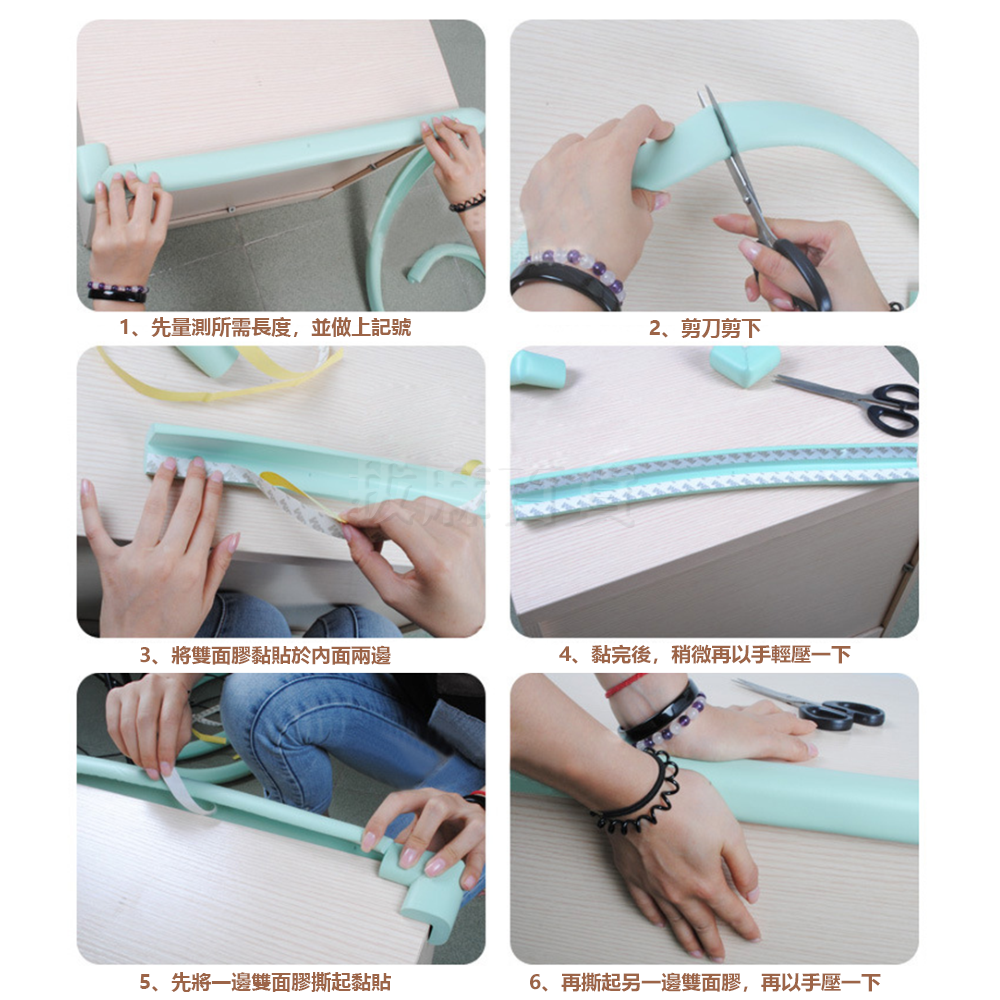 1、先量測所需長度，並做上記號

2、剪刀剪下

3、將雙面膠黏貼於內面兩邊

4、黏完後，稍微再以手輕壓一下

5、先將一邊雙面膠撕起黏貼

6、再撕起另一邊雙面膠，再以手壓一下