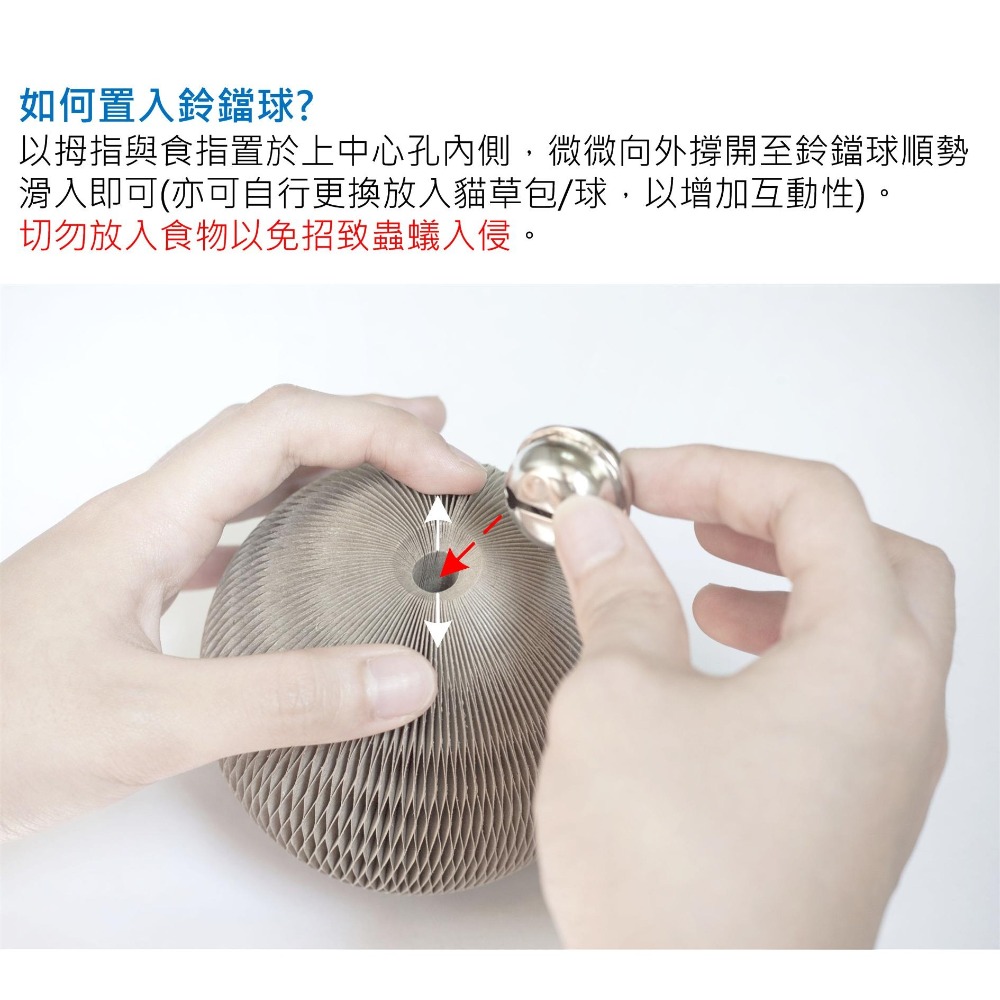 如何置入鈴鐺球?
以拇指與食指置於上中心孔內側，微微向外撐開至鈴鐺球順勢滑入即可(亦可自行更換放入貓草包/球，以增加互動性)。
切勿放入食物以免招致蟲蟻入侵。