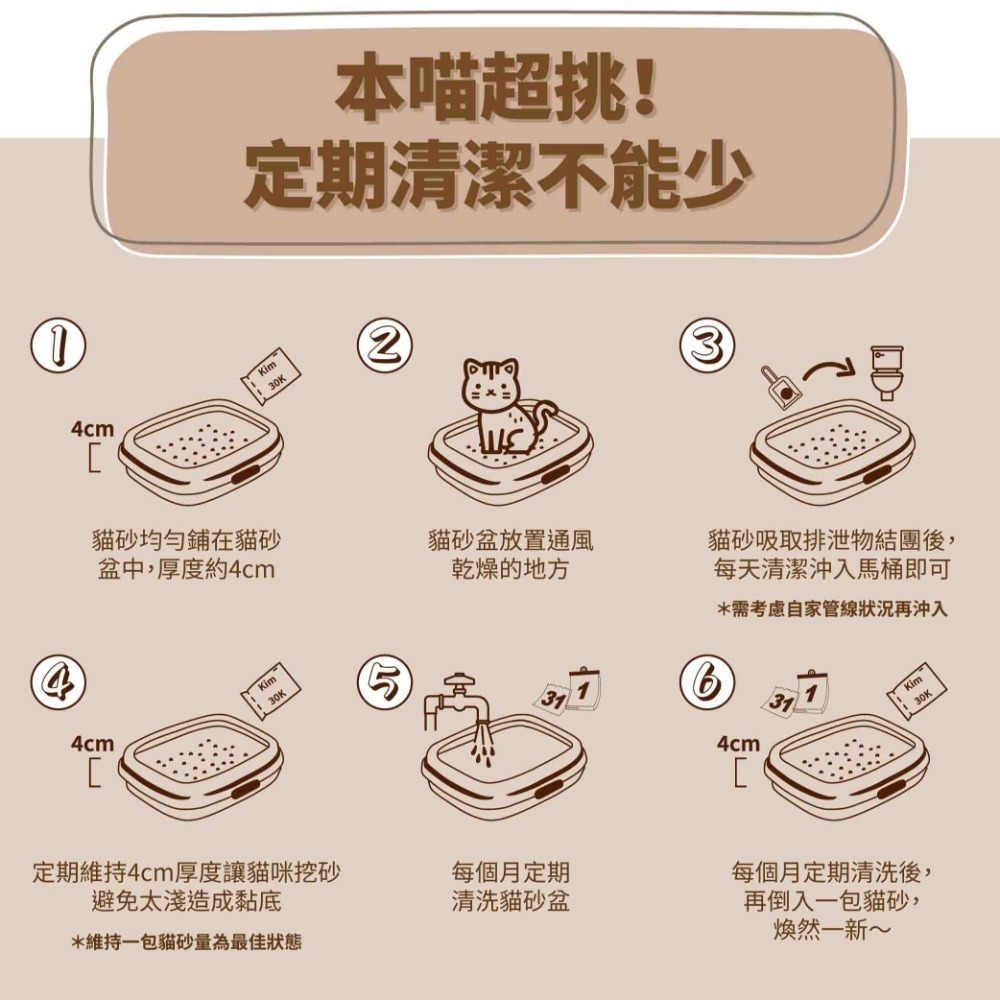 本喵超挑！
定期清潔不能少

1

Kim
30K

4cm

貓砂均勻鋪在貓砂盆中，厚度約4cm

2

貓砂盆放置通風乾燥的地方

3

貓砂吸取排泄物結團後，每天清潔沖入馬桶即可

*需考慮自家管線狀況再沖入

4

Kim
30K

4cm

定期維持4cm厚度讓貓咪挖砂避免太淺造成黏底

*維持一包貓砂量為最佳狀態

5

31 1

每個月定期清洗貓砂盆

6

31 1

Kim
30K

4cm

每個月定期清洗後，再倒入一包貓砂，煥然一新～