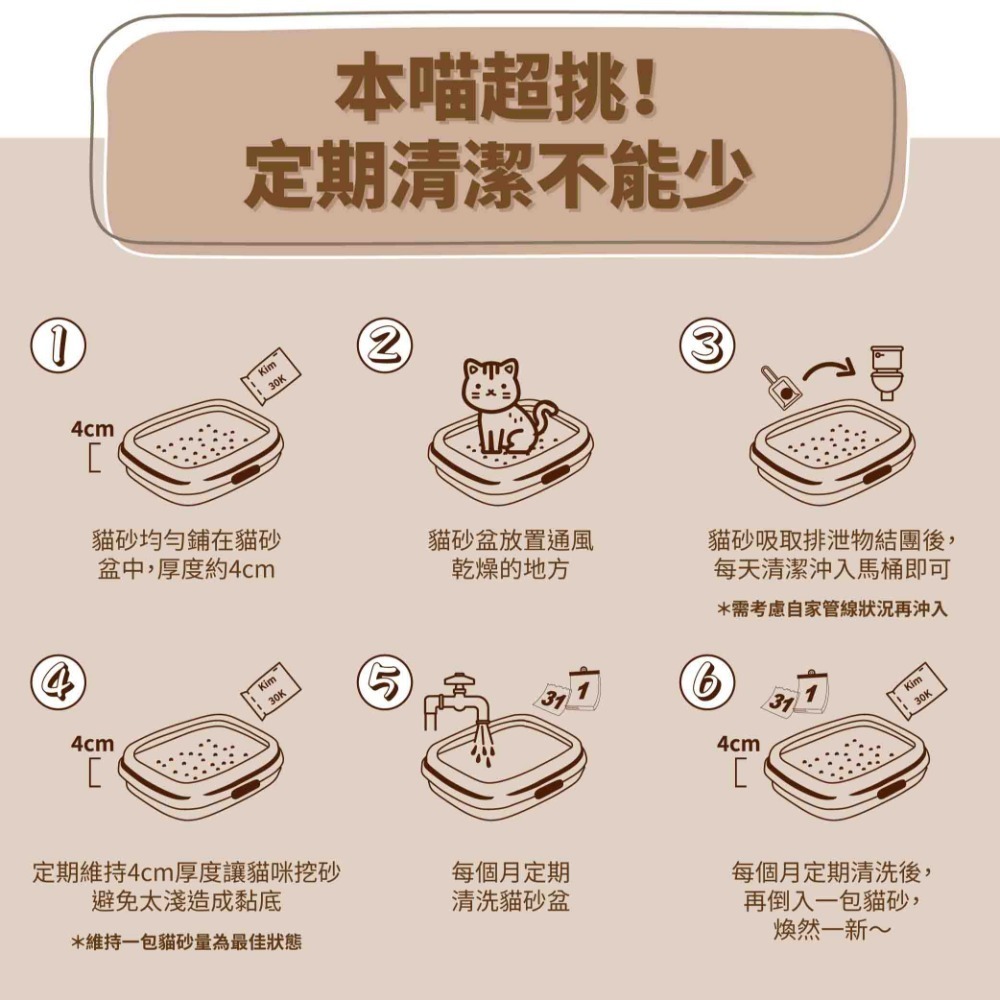 本喵超挑！
定期清潔不能少

①

Kim
30K

4cm

貓砂均勻鋪在貓砂盆中，厚度約4cm

②

貓砂盆放置通風乾燥的地方

③

貓砂吸取排泄物結團後，每天清潔沖入馬桶即可

*需考慮自家管線狀況再沖入

④

Kim
30K

4cm

定期維持4cm厚度讓貓咪挖砂避免太淺造成黏底

*維持一包貓砂量為最佳狀態

⑤

31 1

每個月定期清洗貓砂盆

⑥

31 1

Kim
30K

4cm

每個月定期清洗後，再倒入一包貓砂，煥然一新～