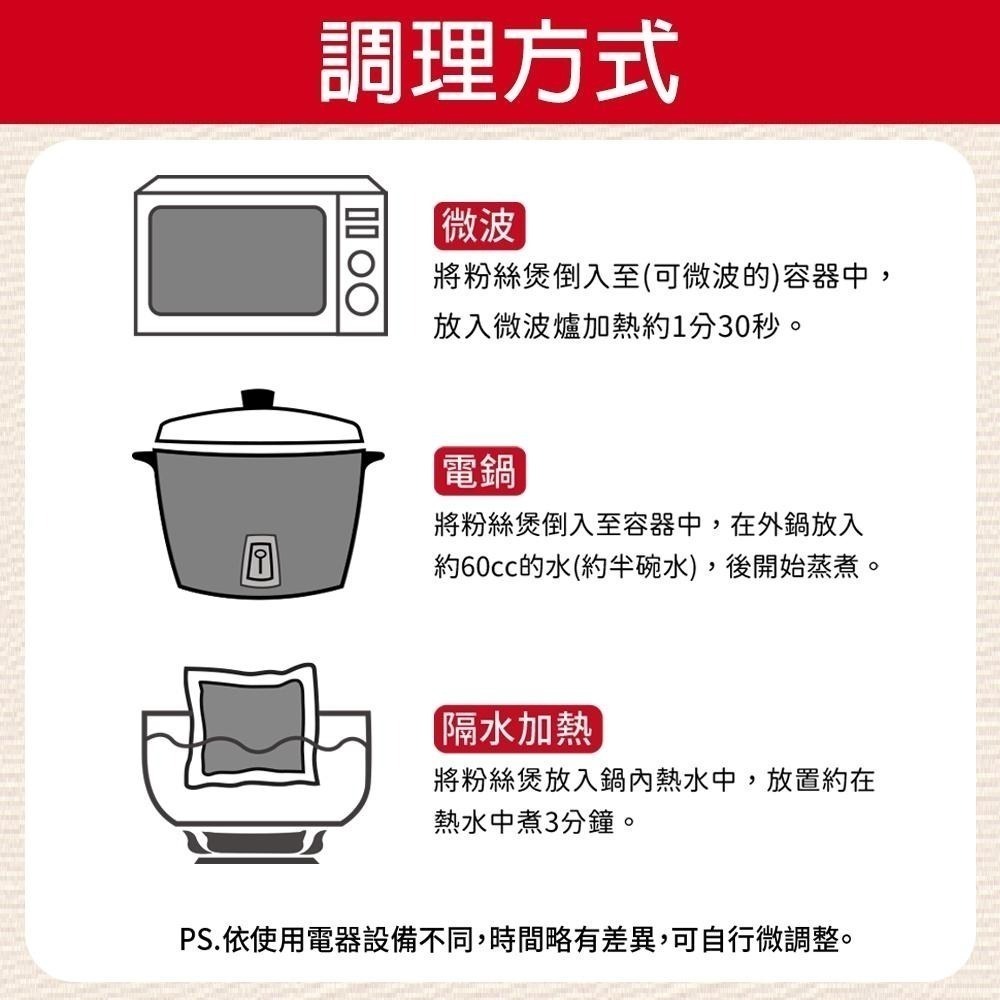 調理方式

微波
將粉絲煲倒入至(可微波的)容器中，放入微波爐加熱約1分30秒。

電鍋
將粉絲煲倒入至容器中，在外鍋放入約60cc的水(約半碗水)，後開始蒸煮。

隔水加熱
將粉絲煲放入鍋內熱水中，放置約在熱水中煮3分鐘。

PS.依使用電器設備不同，時間略有差異，可自行微調整。