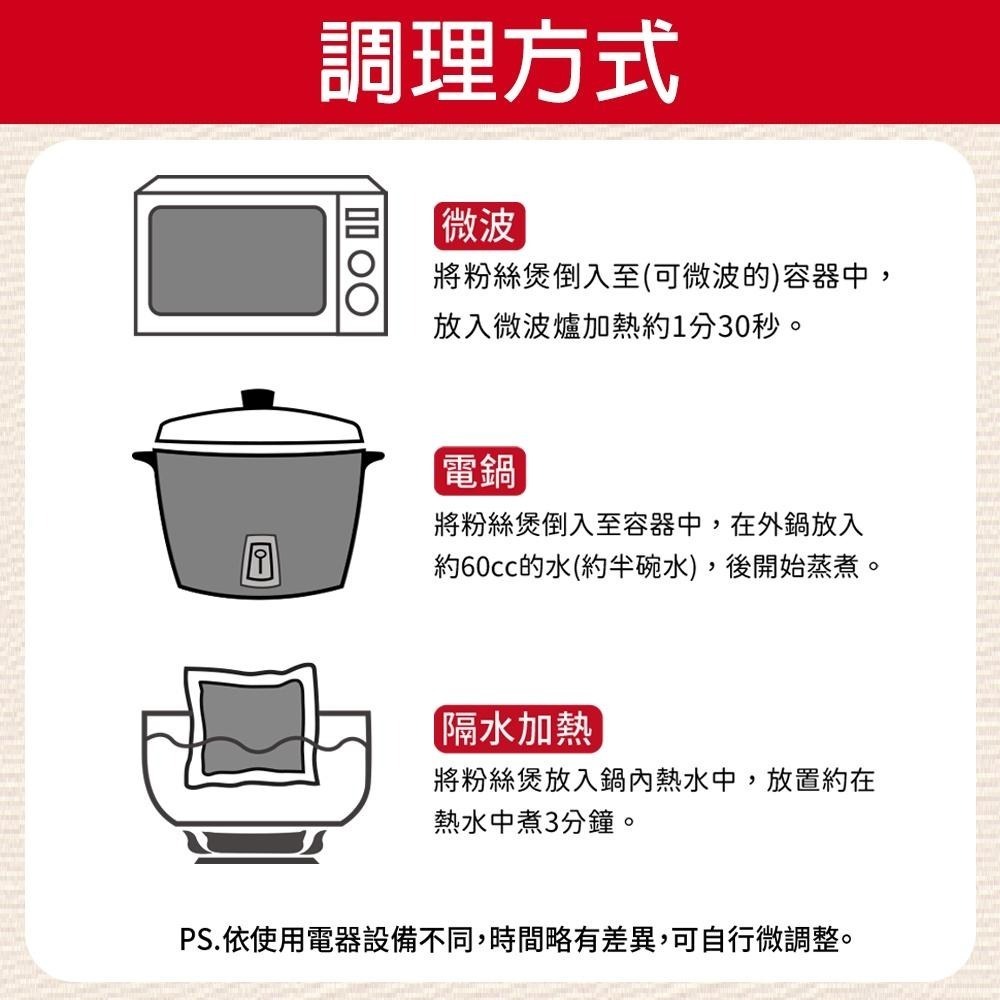 調理方式

微波
將粉絲煲倒入至(可微波的)容器中，放入微波爐加熱約1分30秒。

電鍋
將粉絲煲倒入至容器中，在外鍋放入約60cc的水(約半碗水)，後開始蒸煮。

隔水加熱
將粉絲煲放入鍋內熱水中，放置約在熱水中煮3分鐘。

PS.依使用電器設備不同，時間略有差異，可自行微調整。