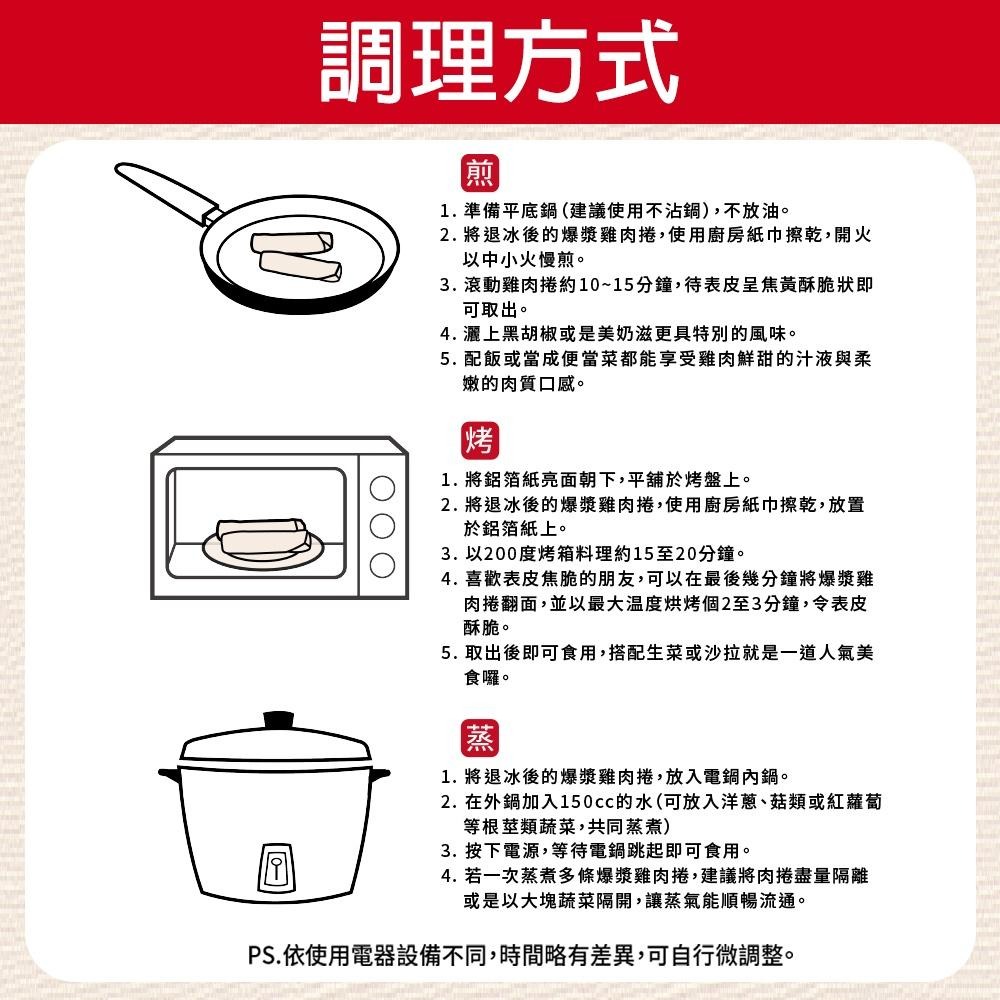 調理方式

煎

1. 準備平底鍋(建議使用不沾鍋),不放油。
2. 將退冰後的爆漿雞肉捲,使用廚房紙巾擦乾,開火以中小火慢煎。
3. 滾動雞肉捲約10~15分鐘,待表皮呈焦黃酥脆狀即可取出。
4. 灑上黑胡椒或是美奶滋更具特別的風味。
5. 配飯或當成便當菜都能享受雞肉鮮甜的汁液與柔嫩的肉質口感。

烤

1. 將鋁箔紙亮面朝下,平舖於烤盤上。
2. 將退冰後的爆漿雞肉捲,使用廚房紙巾擦乾,放置於鋁箔紙上。
3. 以200度烤箱料理約15至20分鐘。
4. 喜歡表皮焦脆的朋友,可以在最後幾分鐘將爆漿雞肉捲翻面,並以最大溫度烘烤個2至3分鐘,令表皮酥脆。
5. 取出後即可食用,搭配生菜或沙拉就是一道人氣美食囉。

蒸

1. 將退冰後的爆漿雞肉捲,放入電鍋內鍋。
2. 在外鍋加入150cc的水(可放入洋蔥、菇類或紅蘿蔔等根莖類蔬菜,共同蒸煮)
3. 按下電源,等待電鍋跳起即可食用。
4. 若一次蒸煮多條爆漿雞肉捲,建議將肉捲盡量隔離或是以大塊蔬菜隔開,讓蒸氣能順暢流通。

PS.依使用電器設備不同,時間略有差異,可自行微調整。