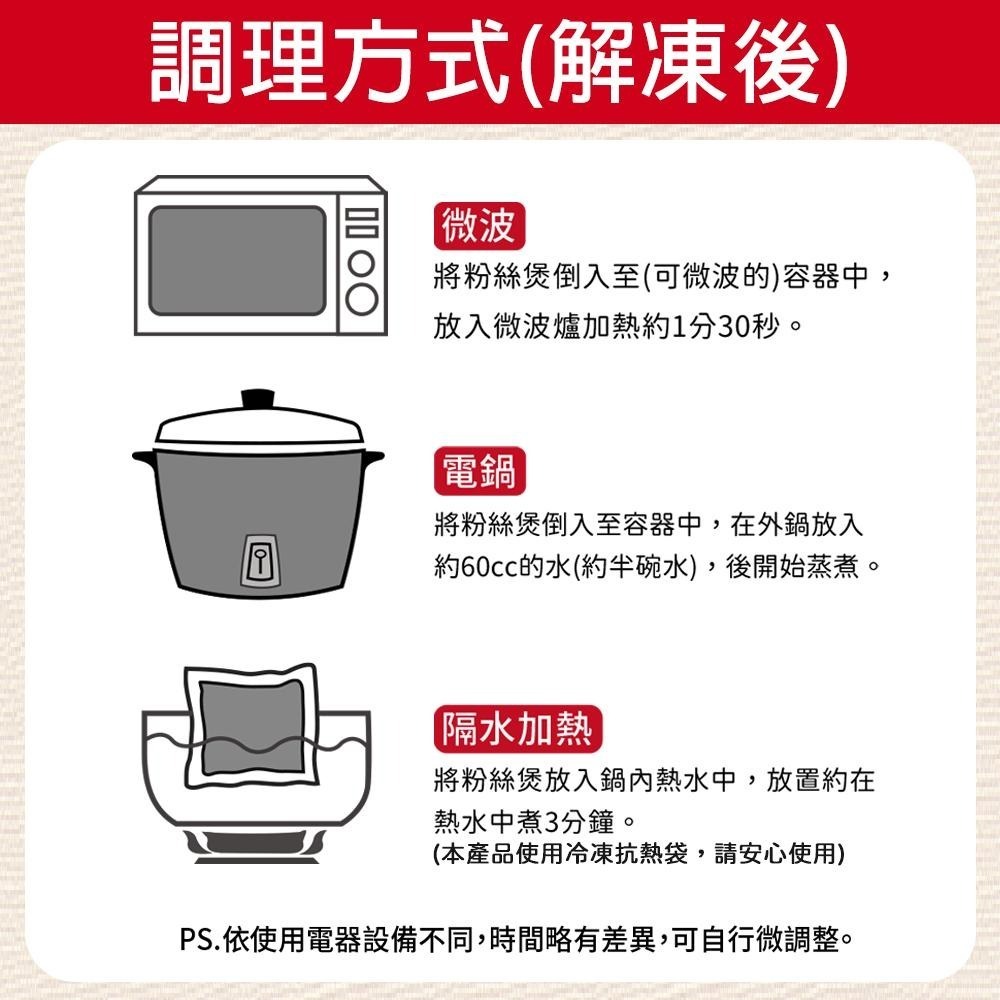 調理方式(解凍後)

微波
將粉絲煲倒入至(可微波的)容器中，放入微波爐加熱約1分30秒。

電鍋
將粉絲煲倒入至容器中，在外鍋放入約60cc的水(約半碗水)，後開始蒸煮。

隔水加熱
將粉絲煲放入鍋內熱水中，放置約在熱水中煮3分鐘。
(本產品使用冷凍抗熱袋，請安心使用)

PS.依使用電器設備不同,時間略有差異,可自行微調整。