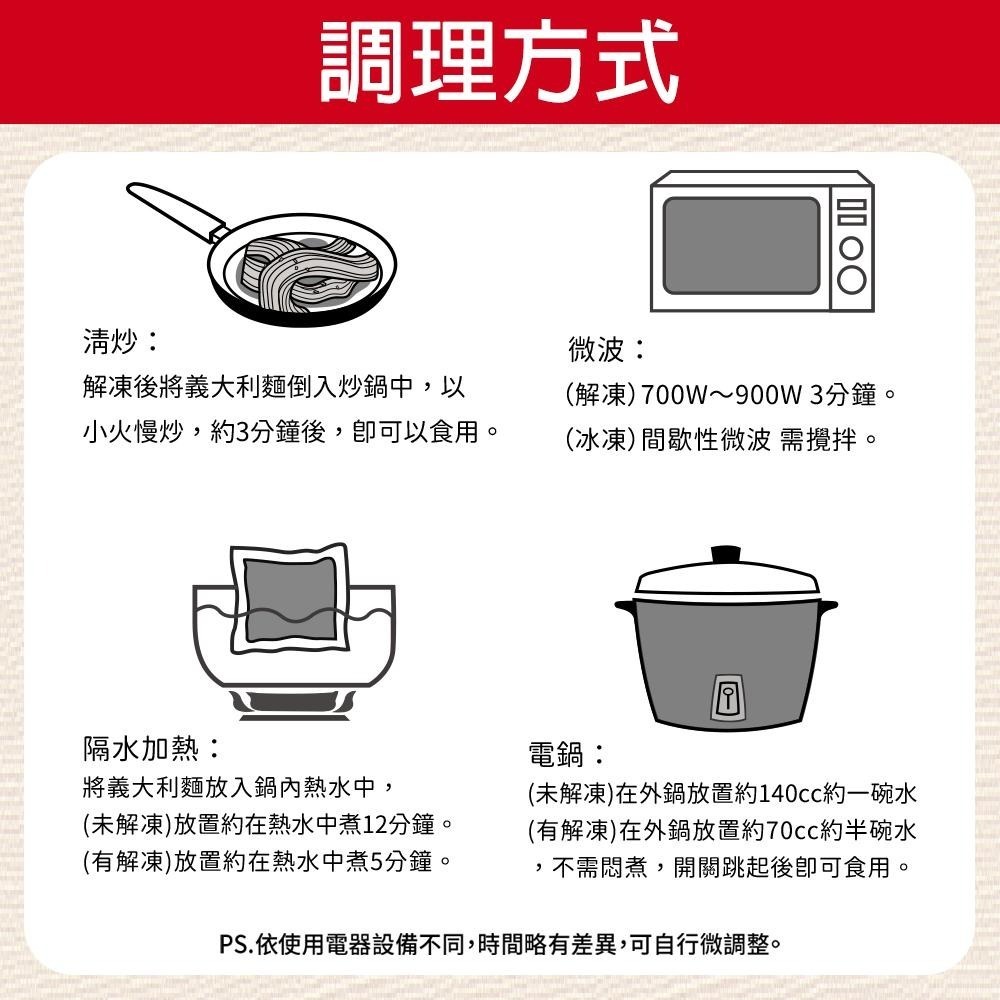 調理方式

清炒：
解凍後將義大利麵倒入炒鍋中，以小火慢炒，約3分鐘後，即可以食用。

微波：
(解凍) 700W～900W 3分鐘。
(冰凍) 間歇性微波 需攪拌。

隔水加熱：
將義大利麵放入鍋內熱水中，
(未解凍)放置約在熱水中煮12分鐘。
(有解凍)放置約在熱水中煮5分鐘。

電鍋：
(未解凍)在外鍋放置約140cc約一碗水
(有解凍)在外鍋放置約70cc約半碗水
，不需悶煮，開關跳起後即可食用。

PS.依使用電器設備不同，時間略有差異，可自行微調整。