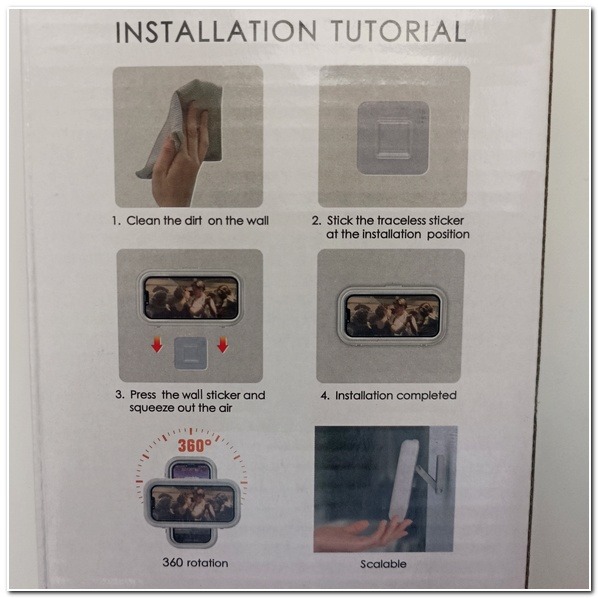 INSTALLATION TUTORIAL

1. Clean the dirt on the wall

2. Stick the traceless sticker at the installation position

3. Press the wall sticker and squeeze out the air

4. Installation completed

360°

360 rotation

Scalable