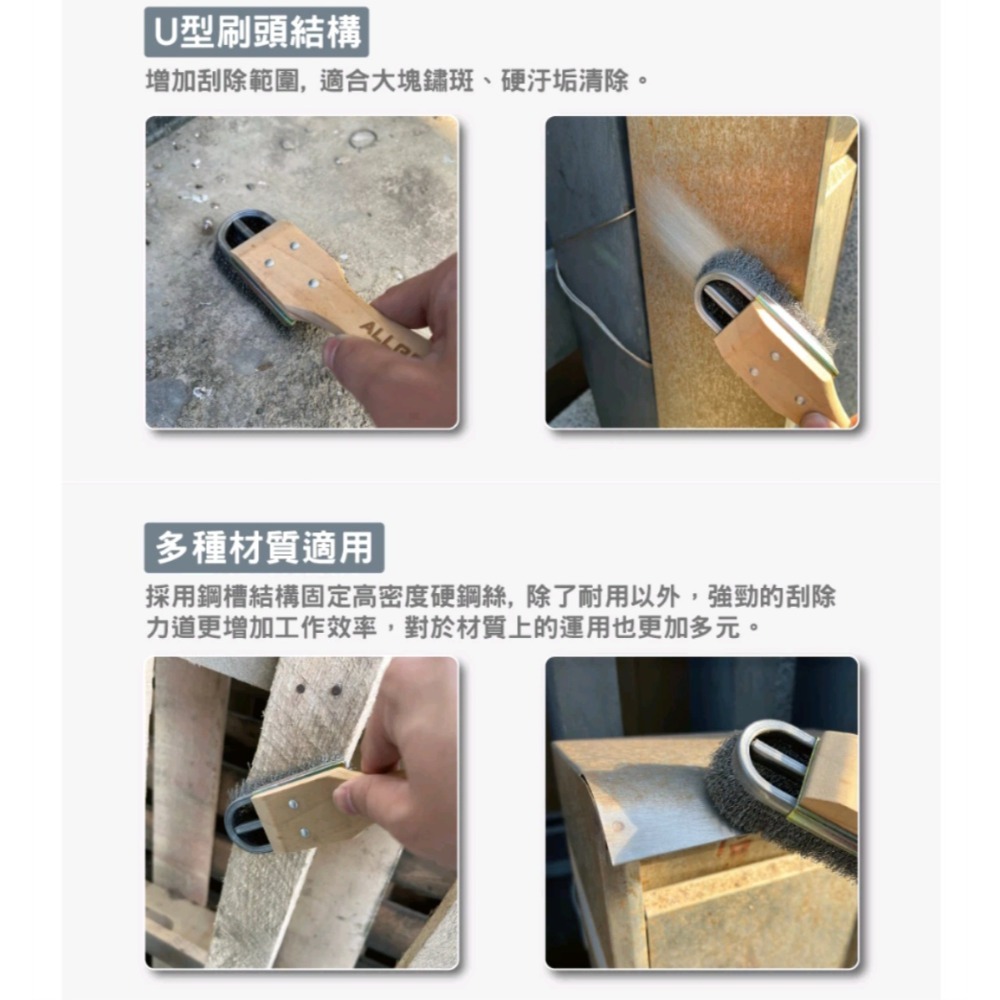 U型刷頭結構

增加刮除範圍，適合大塊鏽斑、硬汙垢清除。

ALLP

多種材質適用

採用鋼槽結構固定高密度硬鋼絲，除了耐用以外，強勁的刮除力道更增加工作效率，對於材質上的運用也更加多元。