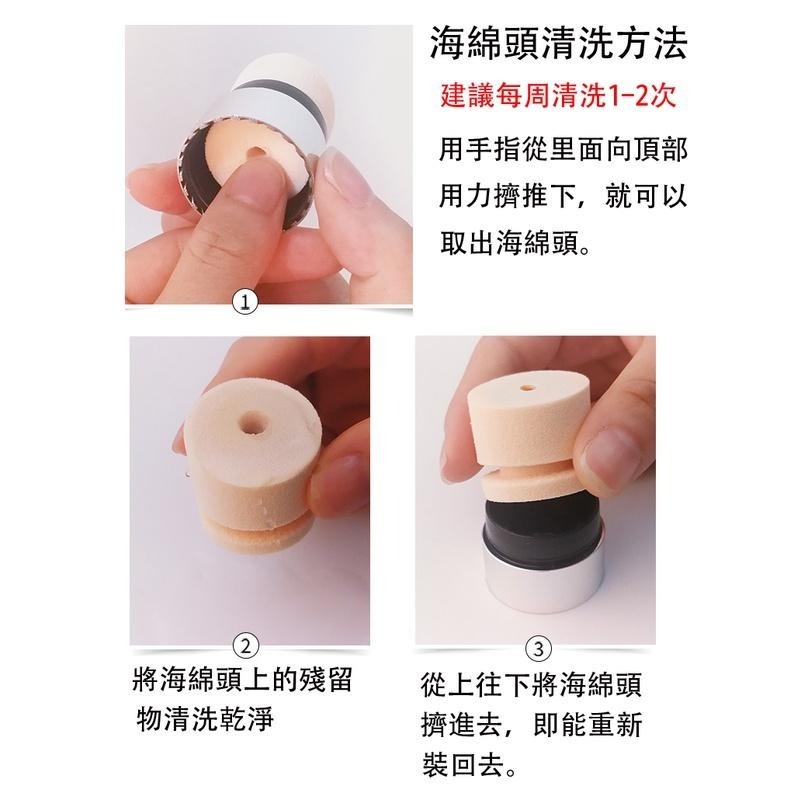 海綿頭清洗方法

建議每周清洗1-2次

用手指從里面向頂部用力擠推下，就可以取出海綿頭。

①

②

將海綿頭上的殘留物清洗乾淨

③

從上往下將海綿頭擠進去，即能重新裝回去。