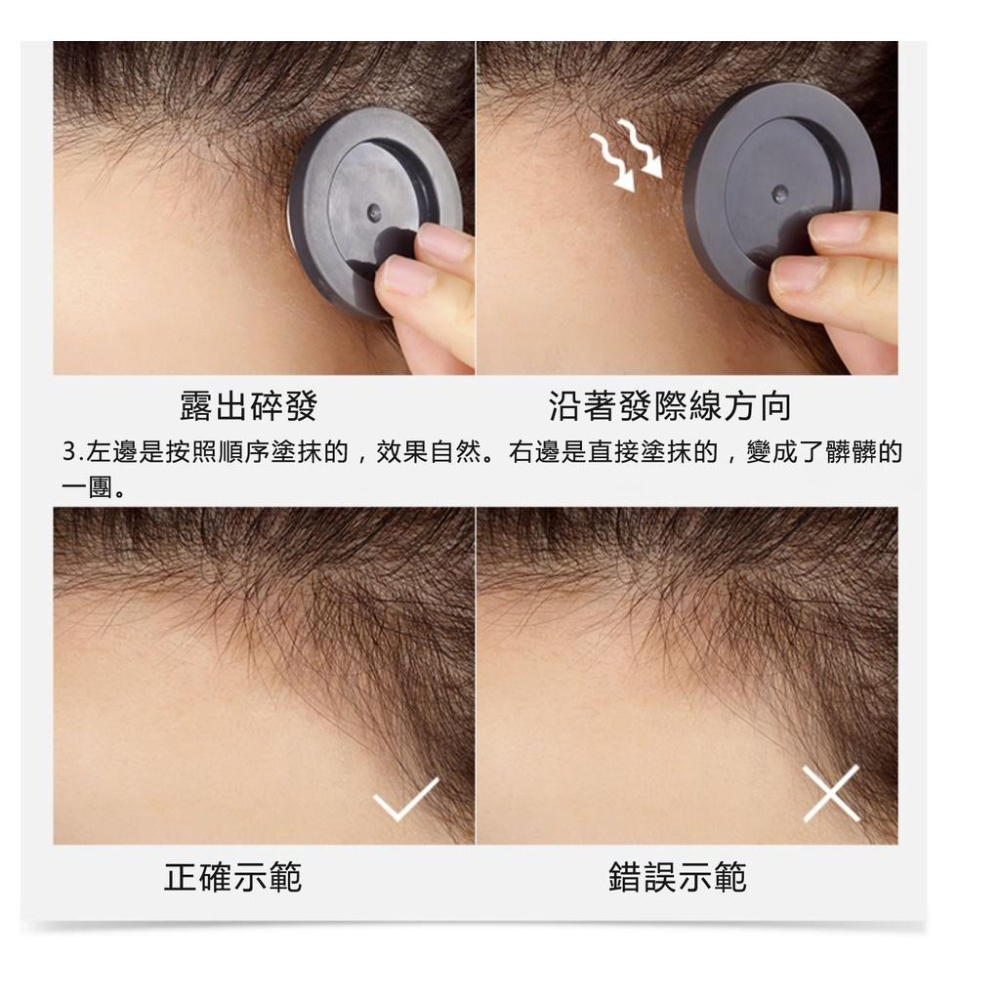 露出碎發

沿著發際線方向

3.左邊是按照順序塗抹的，效果自然。右邊是直接塗抹的，變成了髒髒的一團。

正確示範

錯誤示範