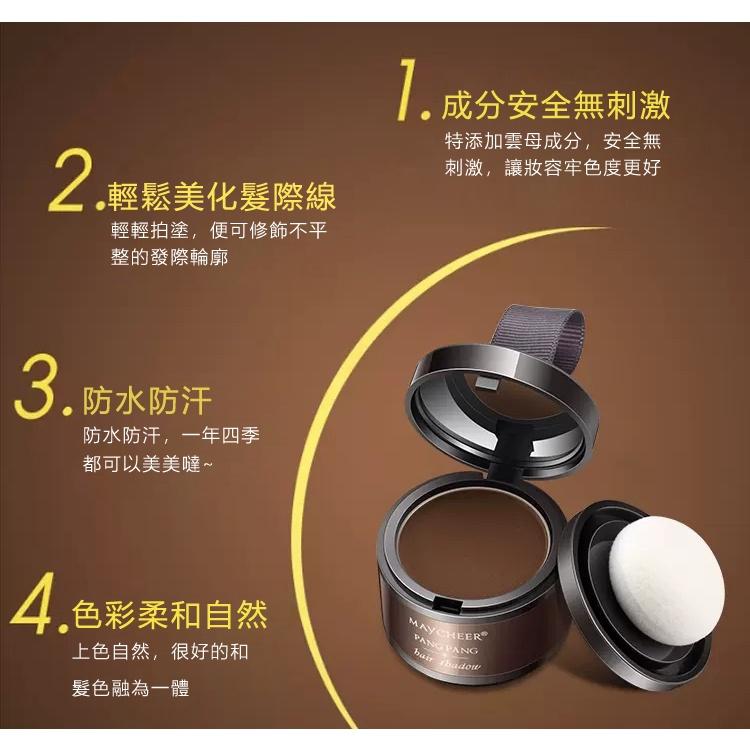 1. 成分安全無刺激
特添加雲母成分，安全無刺激，讓妝容牢色度更好

2. 輕鬆美化髮際線
輕輕拍塗，便可修飾不平整的發際輪廓

3. 防水防汗
防水防汗，一年四季都可以美美噠~

4. 色彩柔和自然
上色自然，很好的和髮色融為一體

MAYCHEER®
PANG PANG
hair shadow