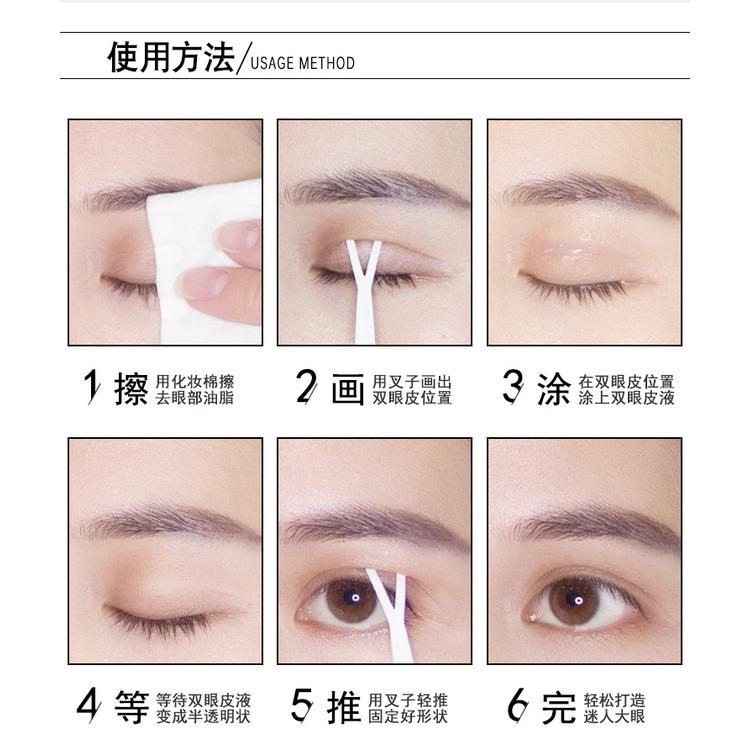 使用方法/USAGE METHOD

1 擦 用化妆棉擦去眼部油脂

2 画 用叉子画出双眼皮位置

3 涂 在双眼皮位置涂上双眼皮液

4 等 等待双眼皮液变成半透明状

5 推 用叉子轻推固定好形状

6 完 轻松打造迷人大眼