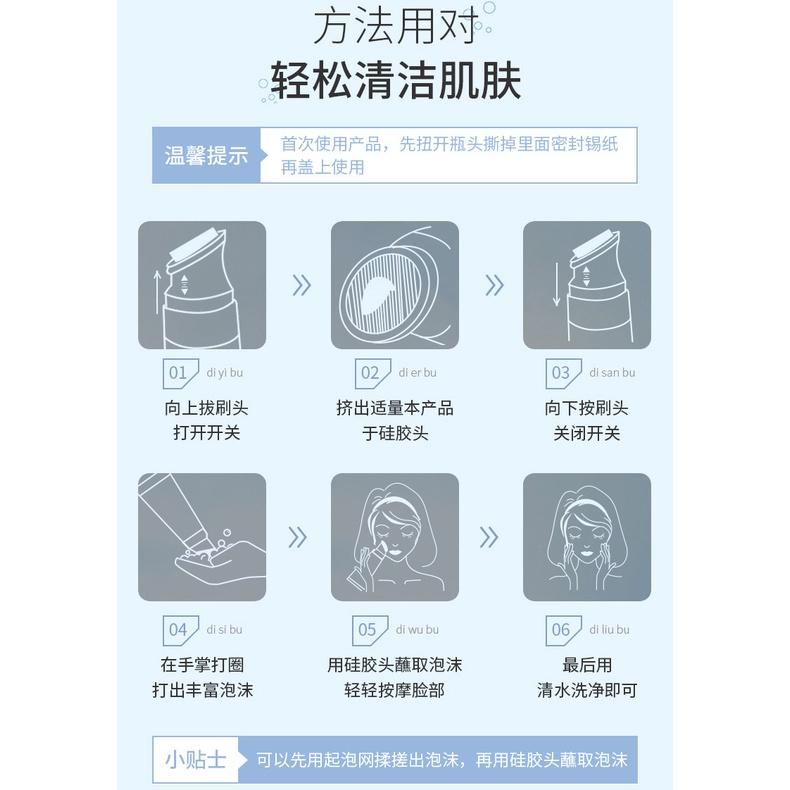 方法用对
轻松清洁肌肤

温馨提示
首次使用产品，先扭开瓶头撕掉里面密封锡纸再盖上使用

01 di yi bu
向上拔刷头
打开开关

02 di er bu
挤出适量本产品
于硅胶头

03 di san bu
向下按刷头
关闭开关

04 di si bu
在手掌打圈
打出丰富泡沫

05 di wu bu
用硅胶头蘸取泡沫
轻轻按摩脸部

06 di liu bu
最后用
清水洗净即可

小贴士
可以先用起泡网揉搓出泡沫，再用硅胶头蘸取泡沫