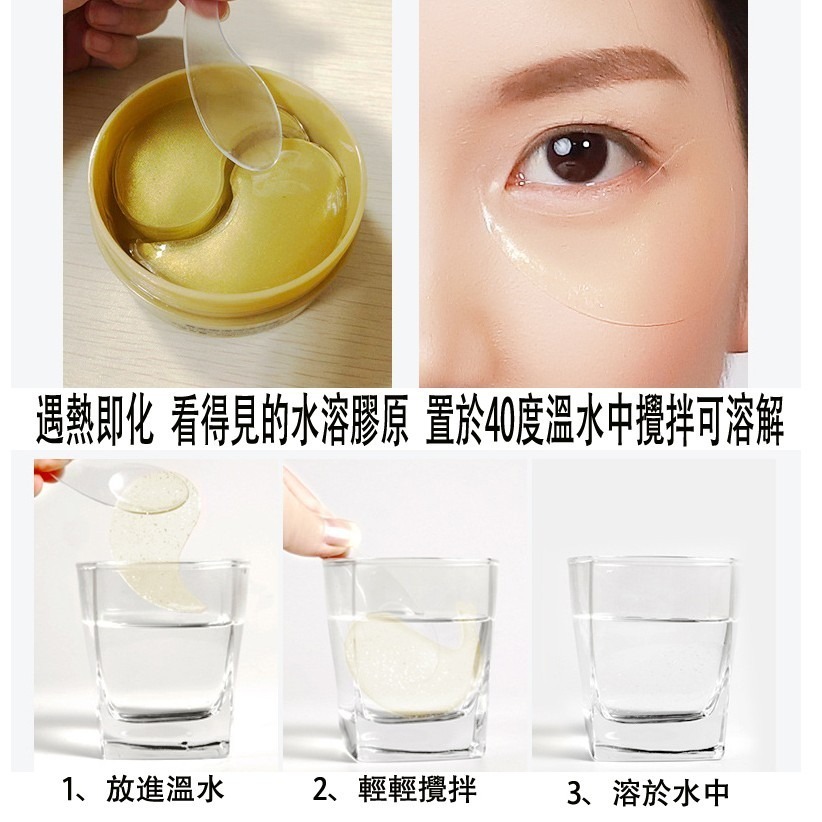 遇熱即化 看得見的水溶膠原 置於40度溫水中攪拌可溶解

1、放進溫水

2、輕輕攪拌

3、溶於水中