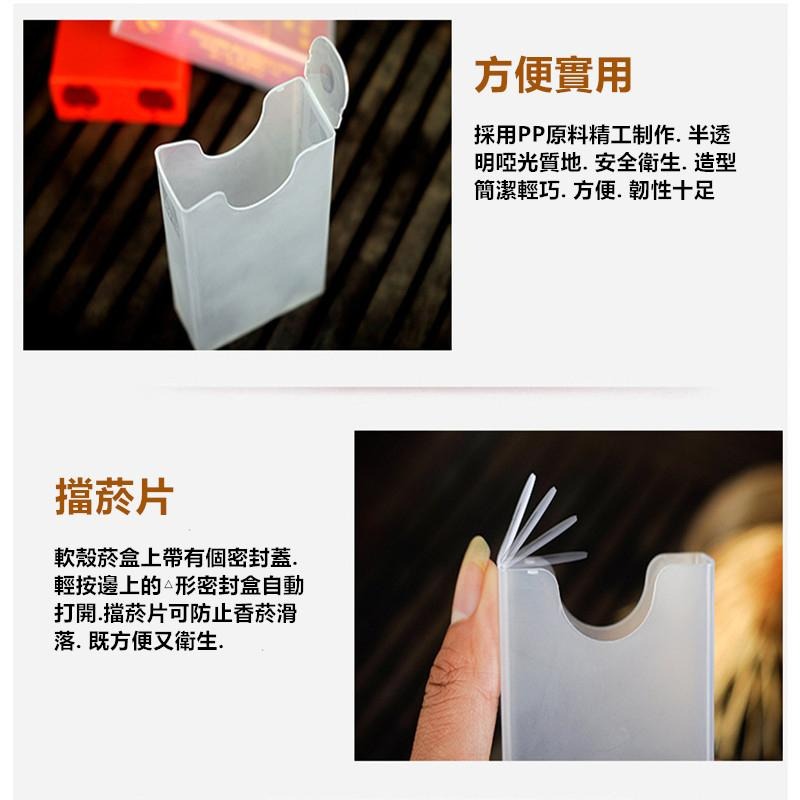 方便實用

採用PP原料精工制作. 半透明啞光質地. 安全衛生. 造型簡潔輕巧. 方便. 韌性十足

擋菸片

軟殼菸盒上帶有個密封蓋. 輕按邊上的△形密封盒自動打開.擋菸片可防止香菸滑落. 既方便又衛生.