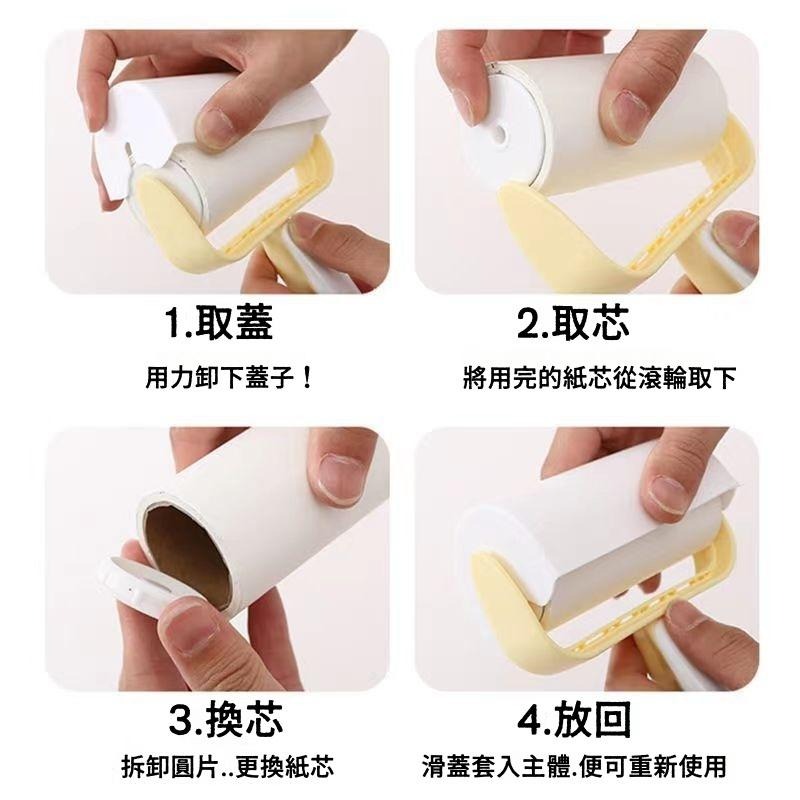 1.取蓋

用力卸下蓋子！

2.取芯

將用完的紙芯從滾輪取下

3.換芯

拆卸圓片..更換紙芯

4.放回

滑蓋套入主體.便可重新使用