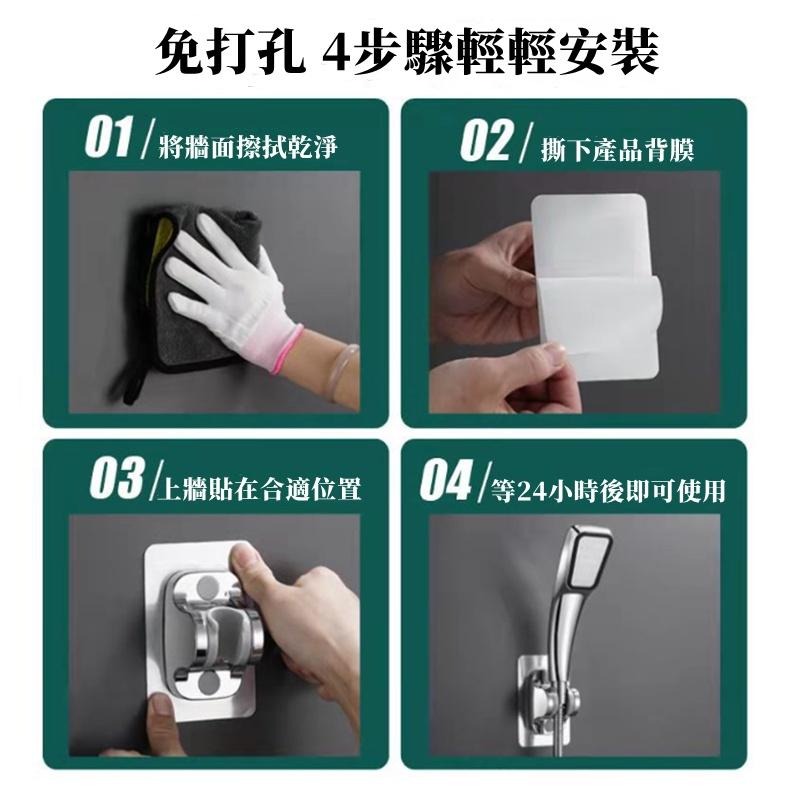 免打孔 4步驟輕輕安裝

01/將牆面擦拭乾淨

02/撕下產品背膜

03/上牆貼在合適位置

04/等24小時後即可使用