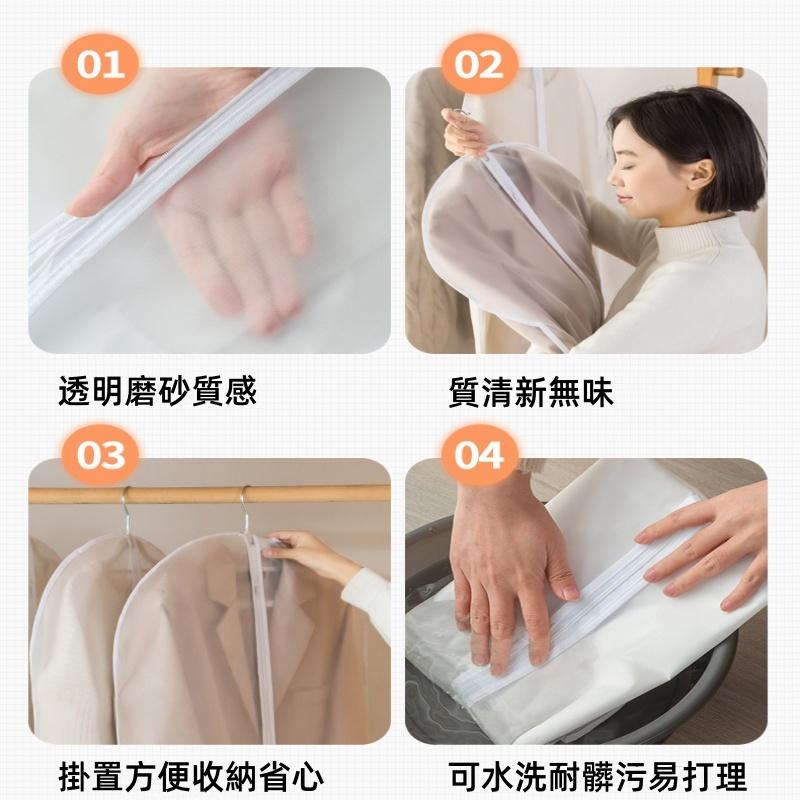 01

透明磨砂質感

02

質清新無味

03

掛置方便收納省心

04

可水洗耐髒污易打理