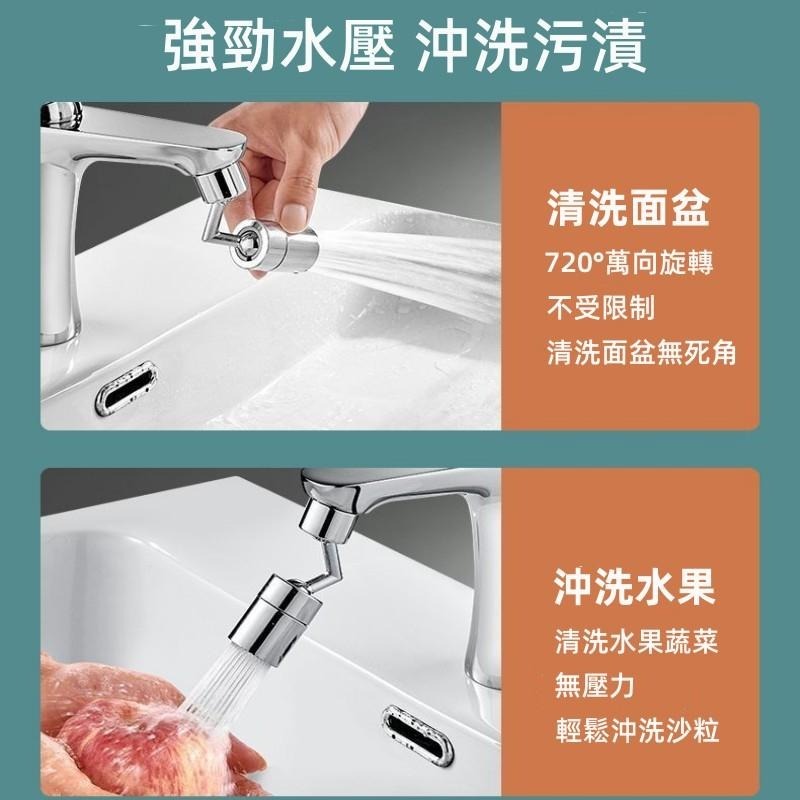 強勁水壓 沖洗污漬

清洗面盆

720°萬向旋轉

不受限制

清洗面盆無死角

沖洗水果

清洗水果蔬菜

無壓力

輕鬆沖洗沙粒