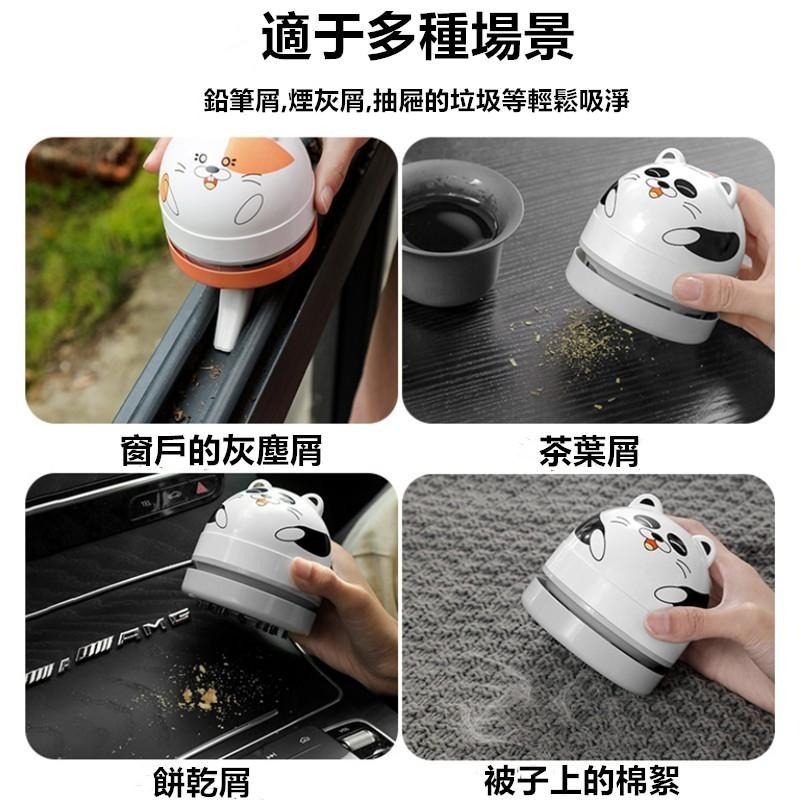 適于多種場景

鉛筆屑,煙灰屑,抽屜的垃圾等輕鬆吸淨

窗戶的灰塵屑

茶葉屑

AMG

餅乾屑

被子上的棉絮