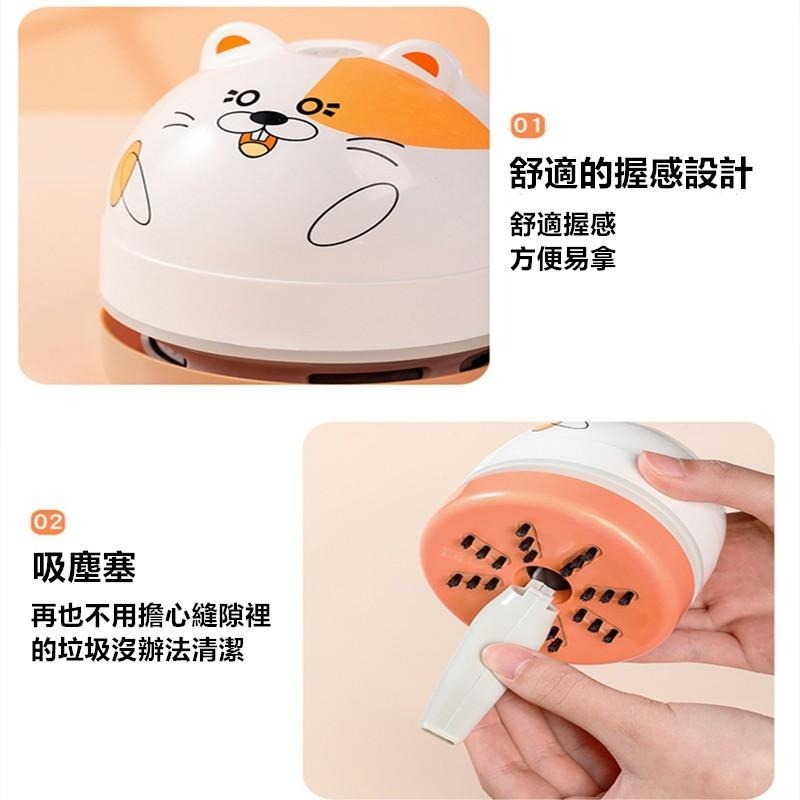 01

舒適的握感設計

舒適握感
方便易拿

02

吸塵塞

再也不用擔心縫隙裡
的垃圾沒辦法清潔